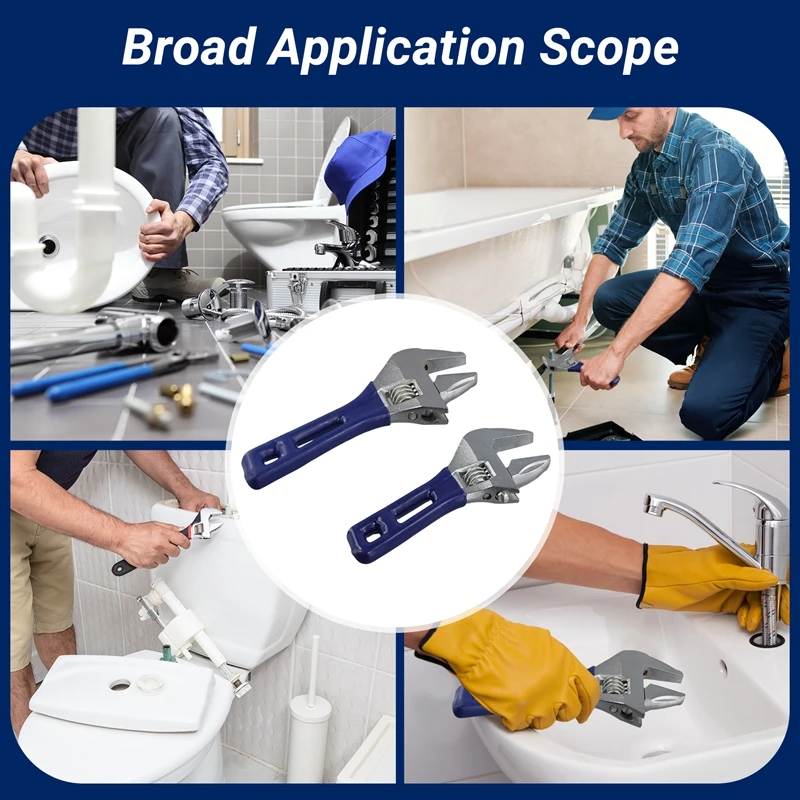 Broad Application Scope