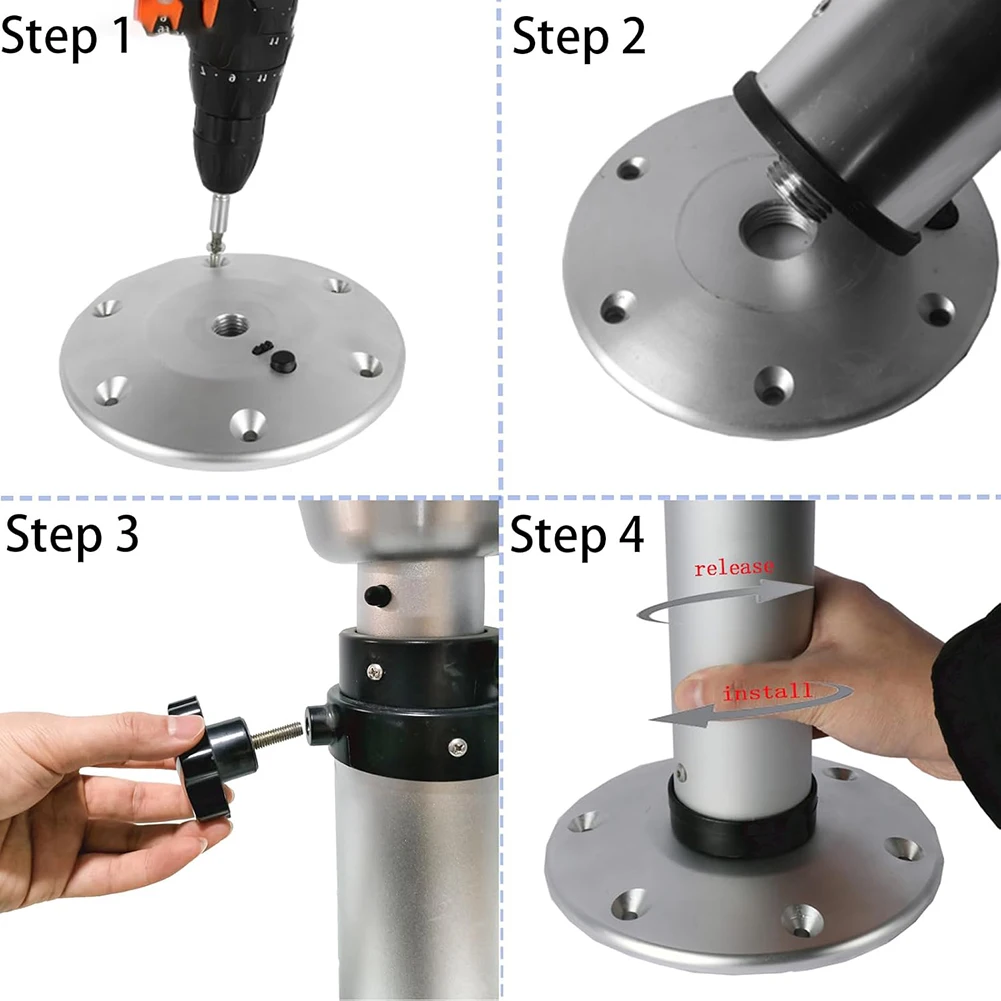 Step 1

Step 2

Step 3

Step 4

release

install