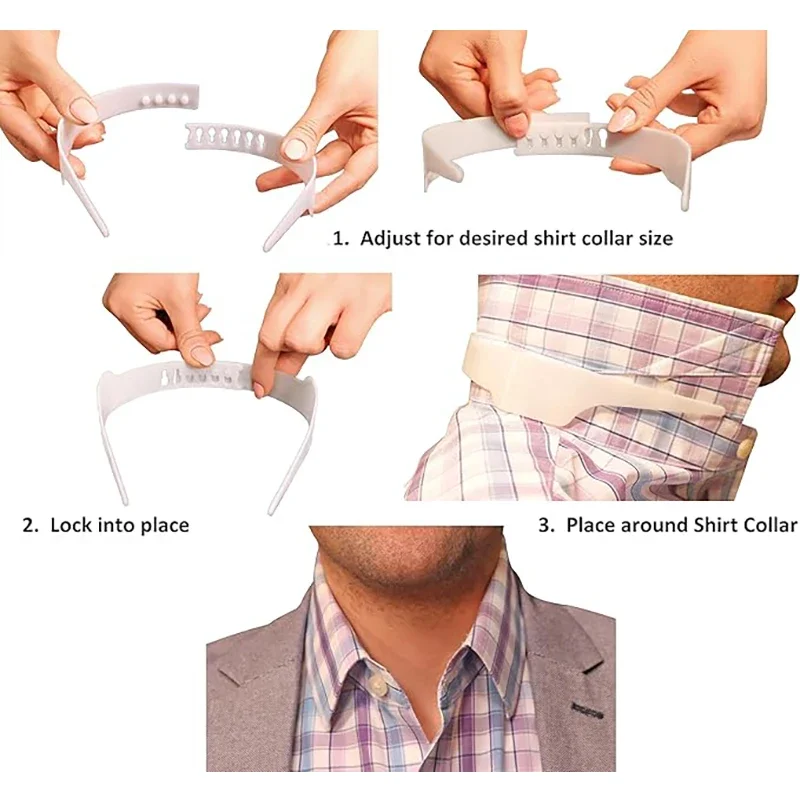 1. Adjust for desired shirt collar size

2. Lock into place

3. Place around Shirt Collar