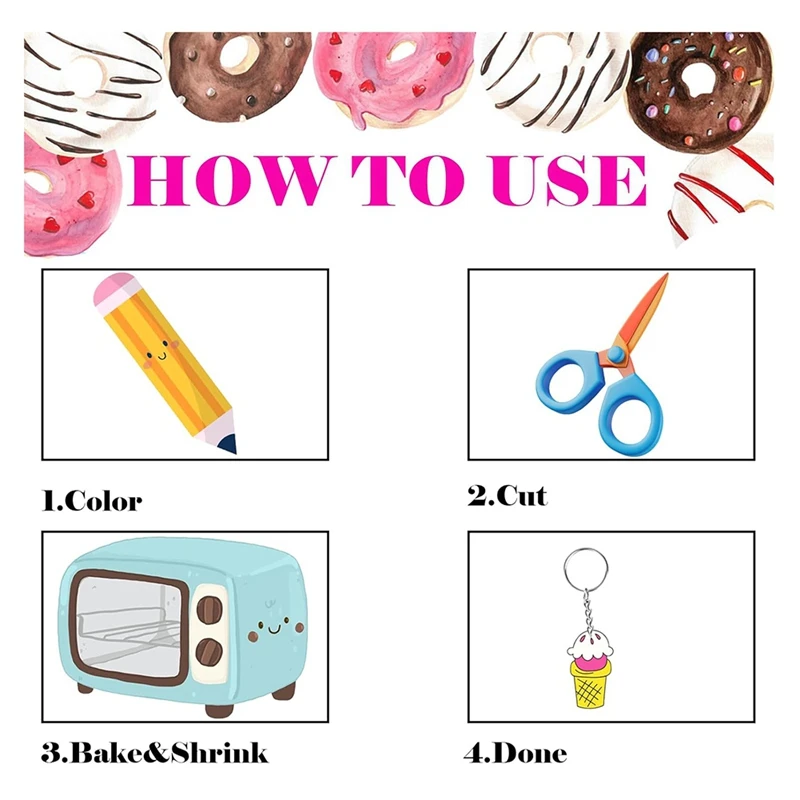 HOW TO USE

1.Color

2.Cut

3.Bake&Shrink

4.Done