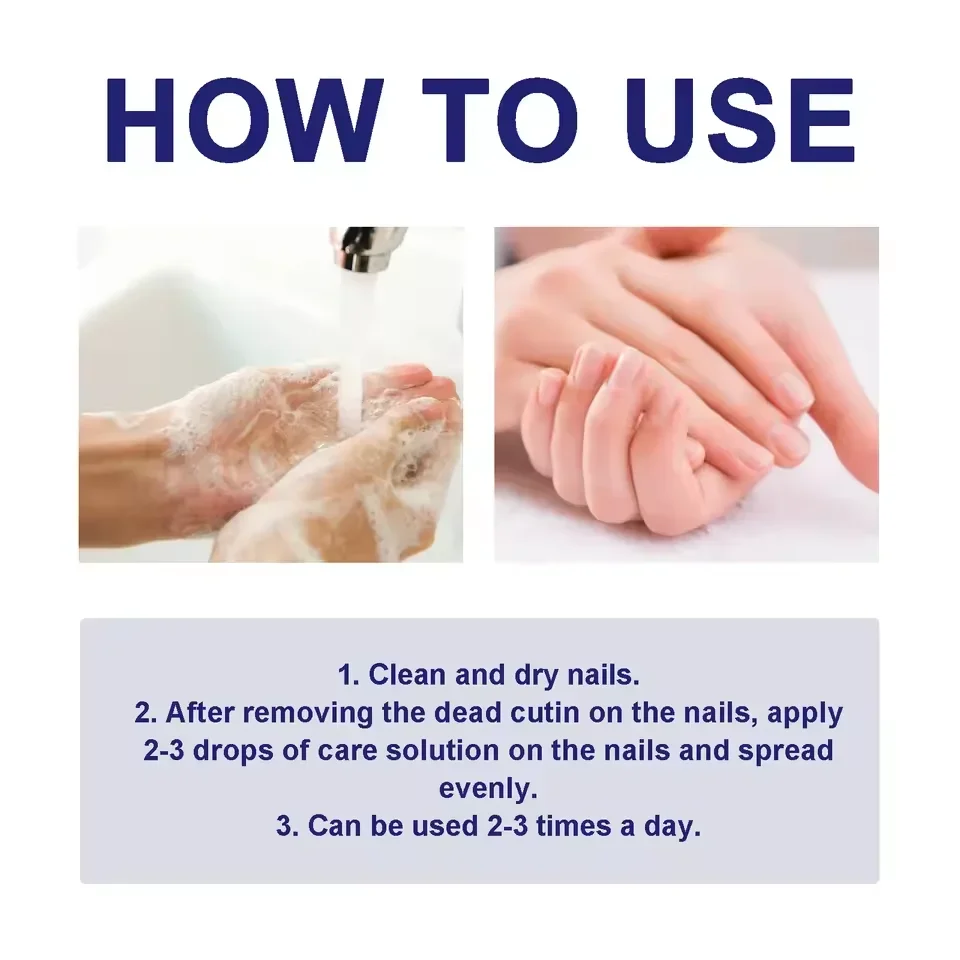 HOW TO USE

1. Clean and dry nails.
2. After removing the dead cutin on the nails, apply 2-3 drops of care solution on the nails and spread evenly.
3. Can be used 2-3 times a day.