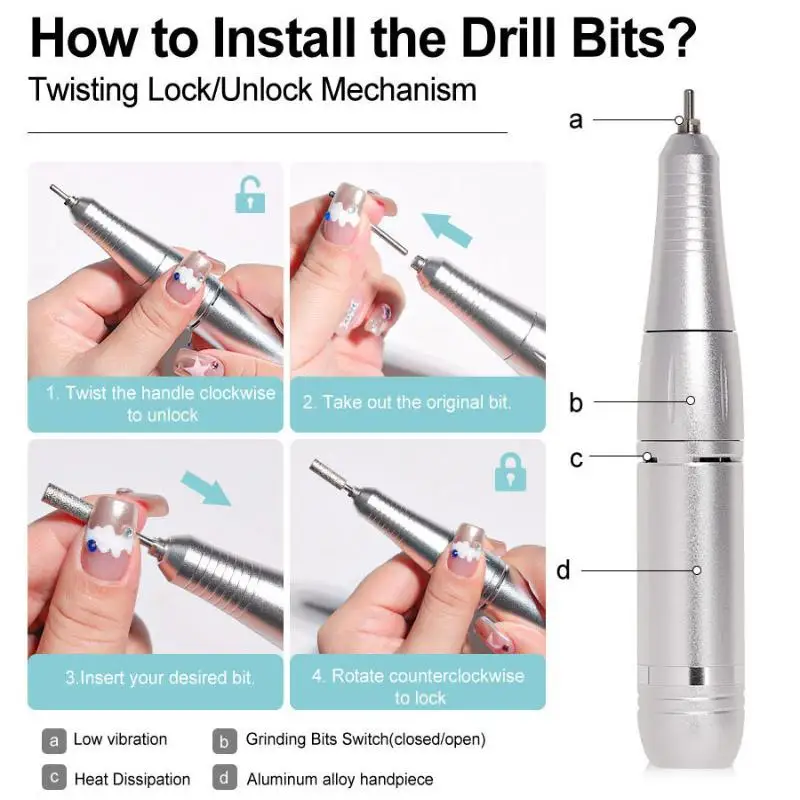 How to Install the Drill Bits?

Twisting Lock/Unlock Mechanism

1. Twist the handle clockwise to unlock

2. Take out the original bit.

3.Insert your desired bit.

4. Rotate counterclockwise to lock

a

b

c

d

a Low vibration

b Grinding Bits Switch(closed/open)

c Heat Dissipation

d Aluminum alloy handpiece