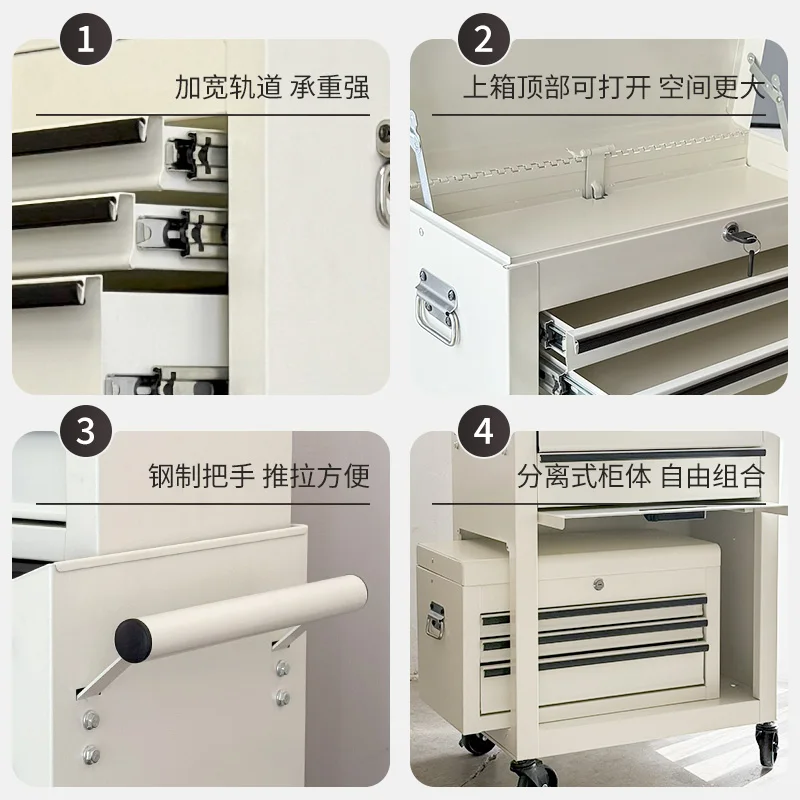 1
加宽轨道 承重强

2
上箱顶部可打开 空间更大

3
钢制把手 推拉方便

4
分离式柜体 自由组合