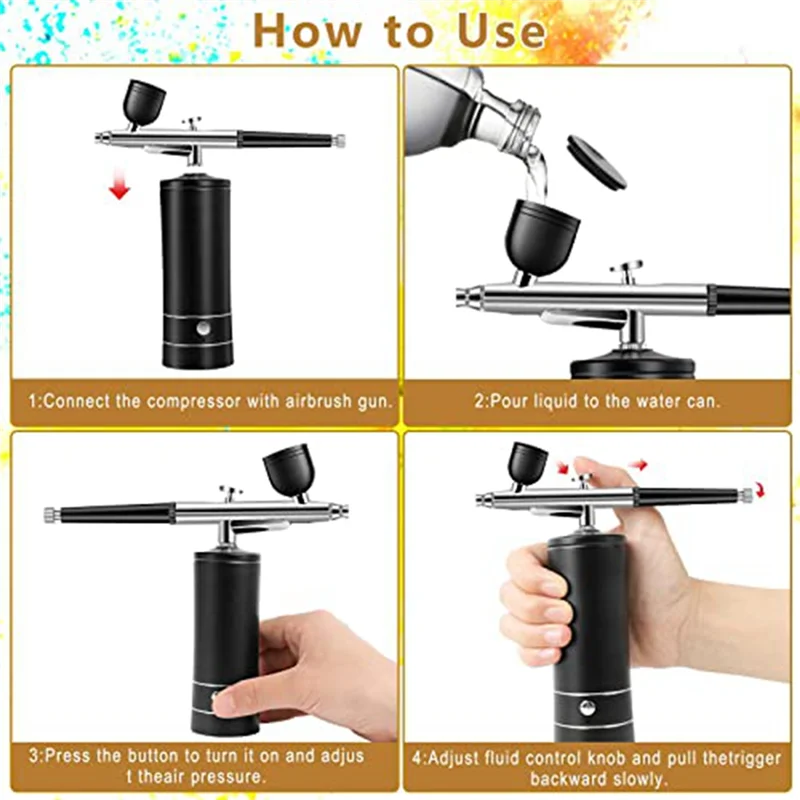 How to Use

1:Connect the compressor with airbrush gun.

2:Pour liquid to the water can.

3:Press the button to turn it on and adjus t theair pressure.

4:Adjust fluid control knob and pull thetrigger backward slowly.