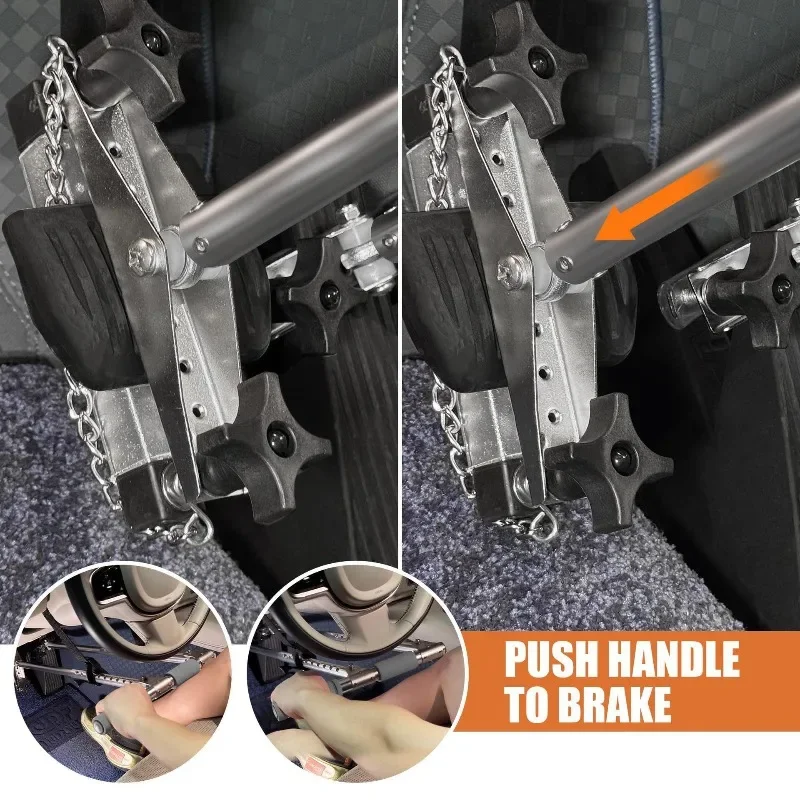 PUSH HANDLE TO BRAKE