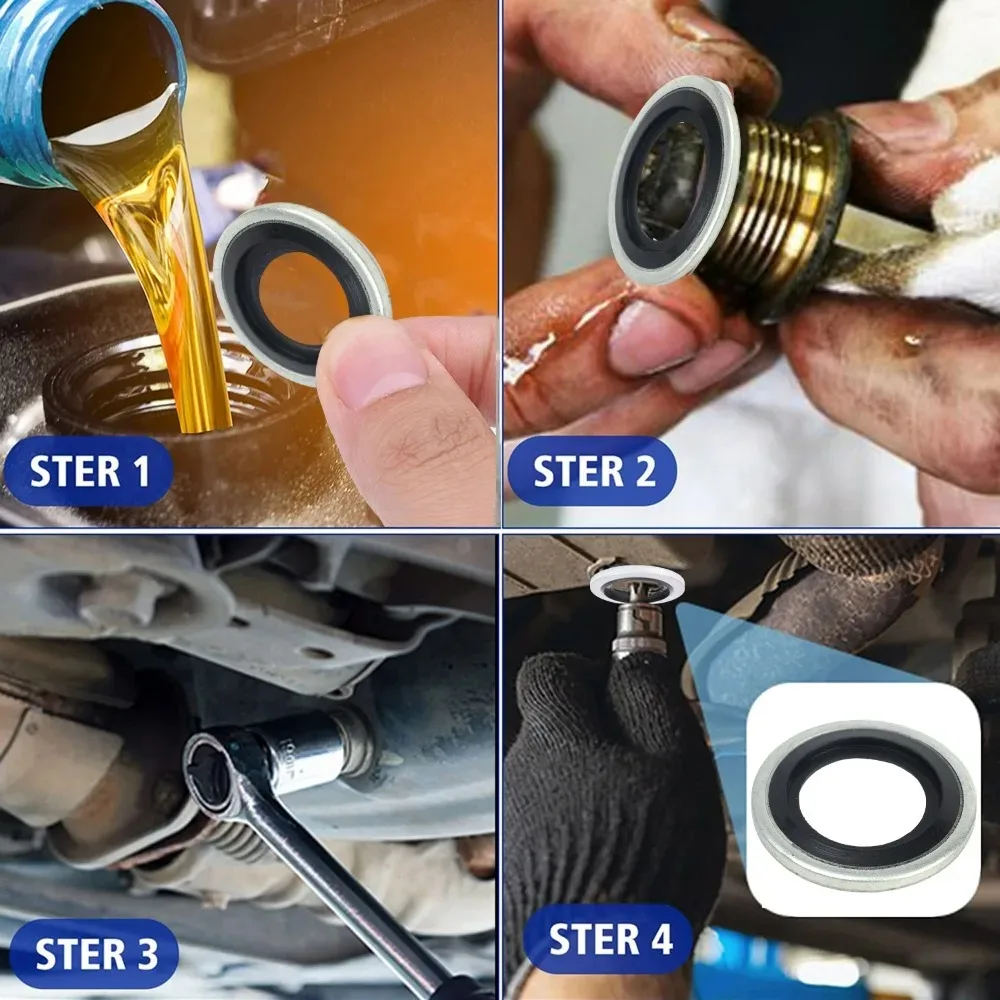 STER 1

STER 2

STER 3

STER 4