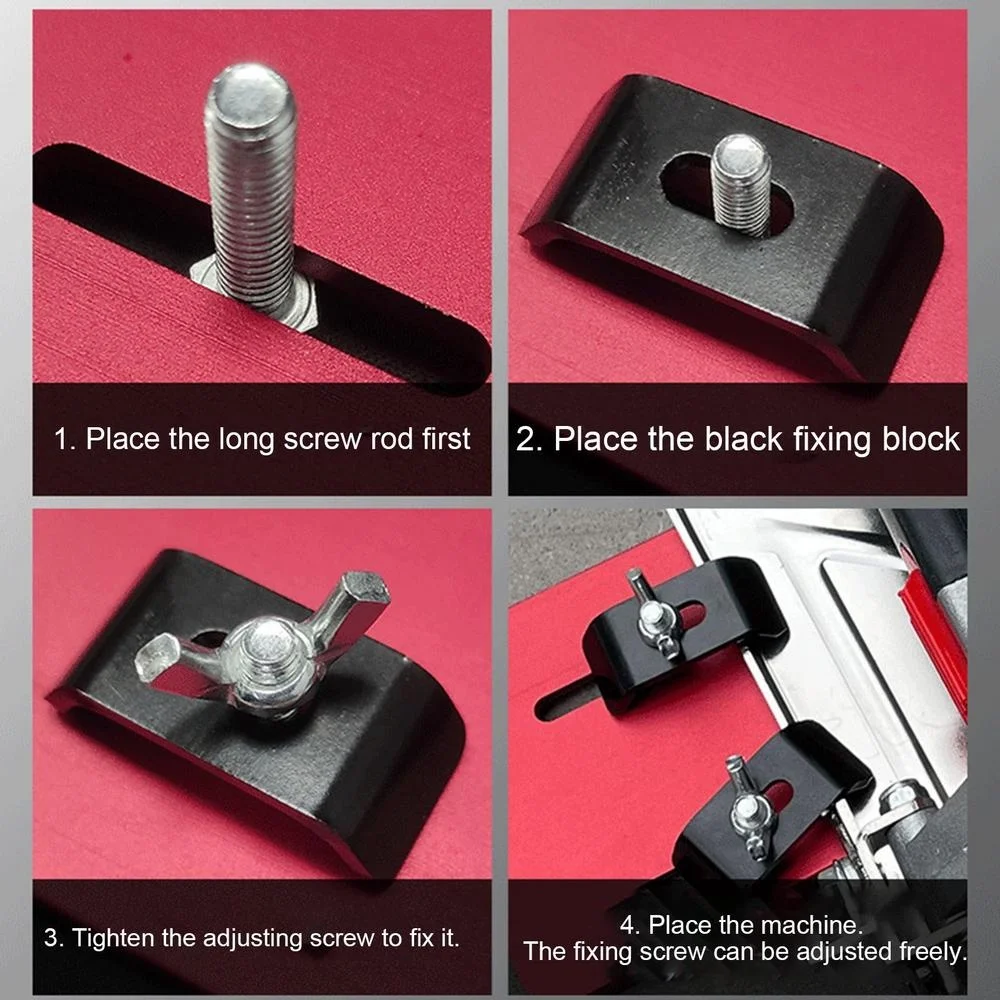 1. Place the long screw rod first

2. Place the black fixing block

3. Tighten the adjusting screw to fix it.

4. Place the machine.
The fixing screw can be adjusted freely.