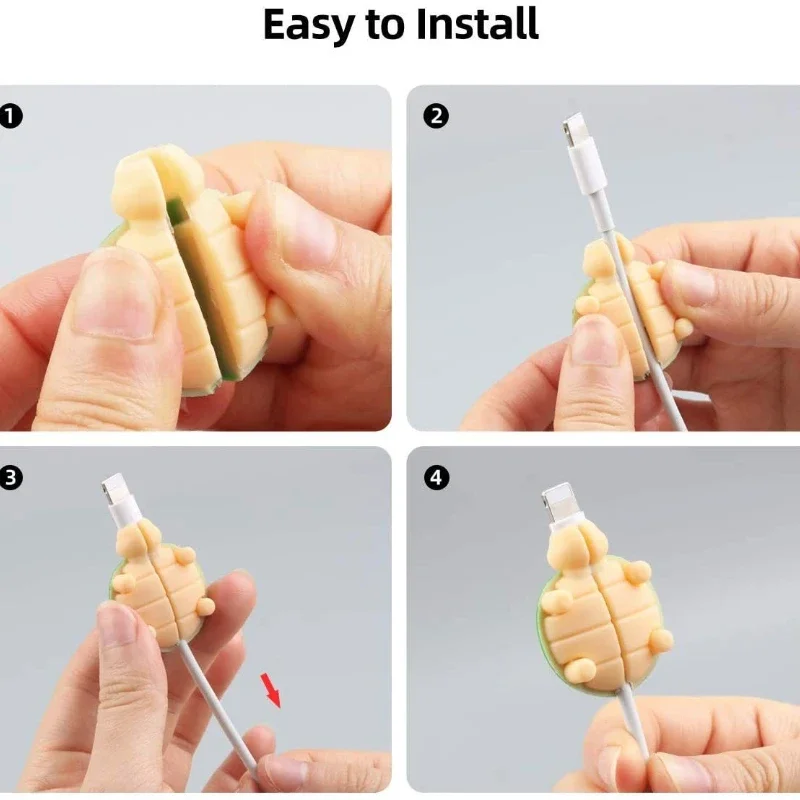 Easy to Install

1

2

3

4