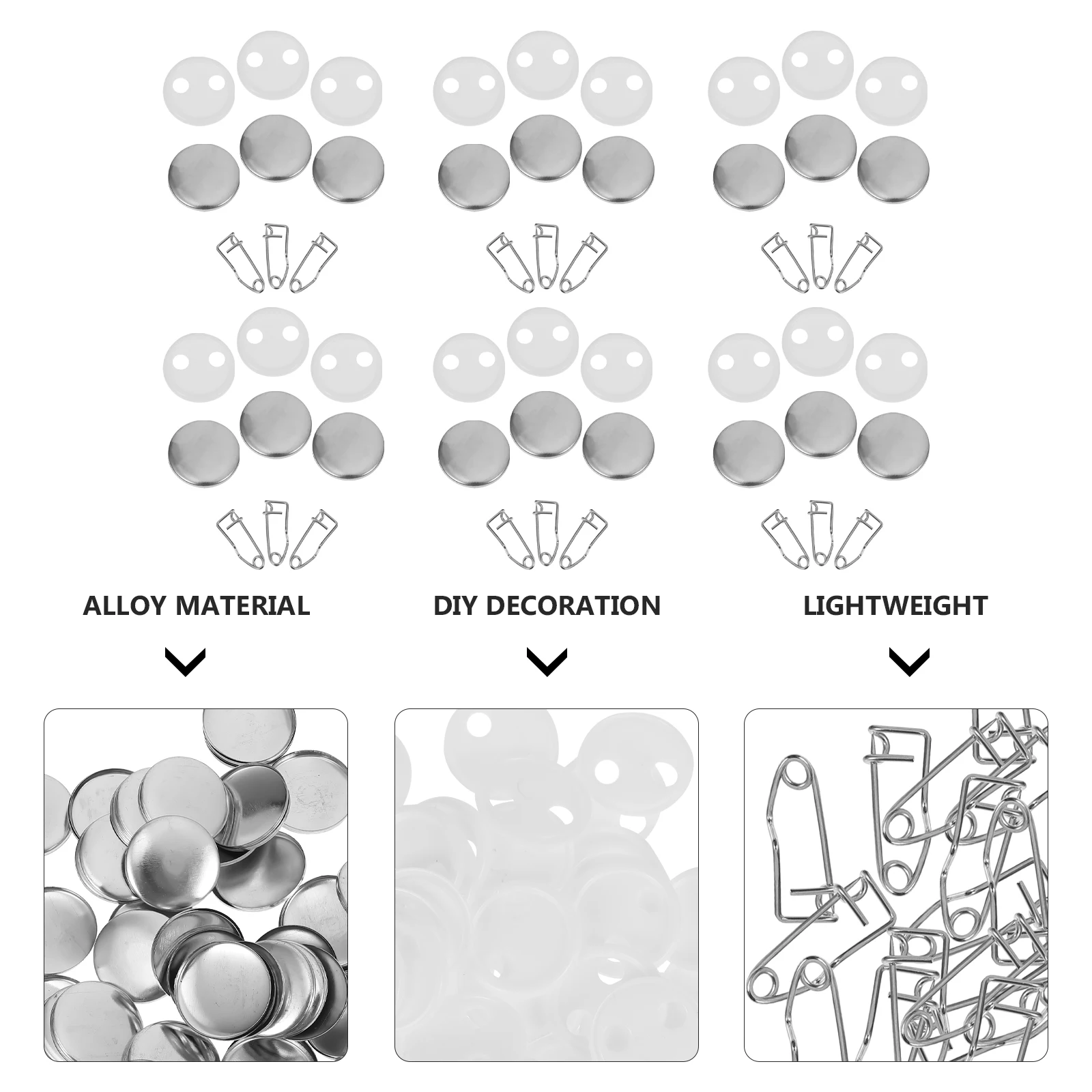 ALLOY MATERIAL

DIY DECORATION

LIGHTWEIGHT