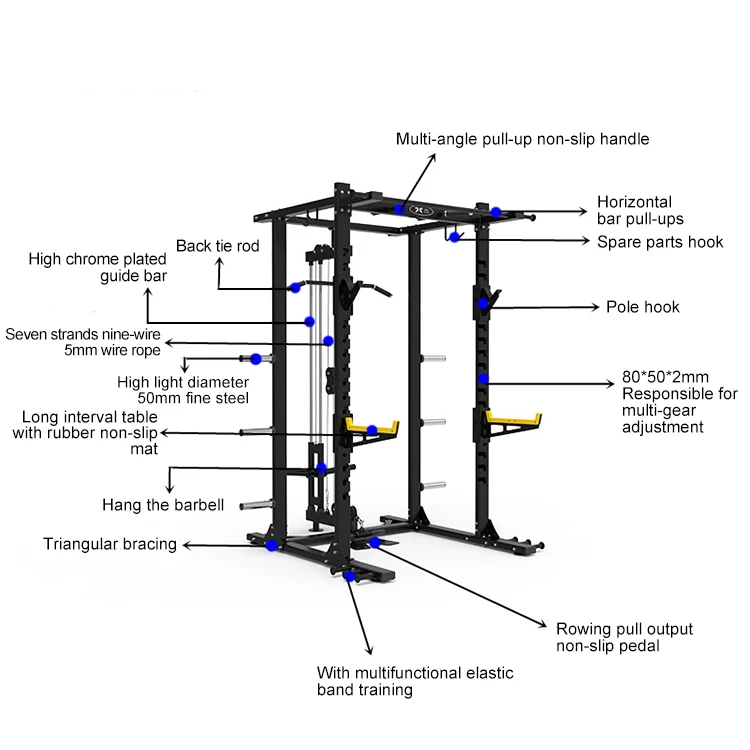 Multi-angle pull-up non-slip handle

Horizontal bar pull-ups

Spare parts hook

Back tie rod

High chrome plated guide bar

Pole hook

Seven strands nine-wire 5mm wire rope

High light diameter 50mm fine steel

80*50*2mm Responsible for multi-gear adjustment

Long interval table with rubber non-slip mat

Hang the barbell

Triangular bracing

Rowing pull output non-slip pedal

With multifunctional elastic band training