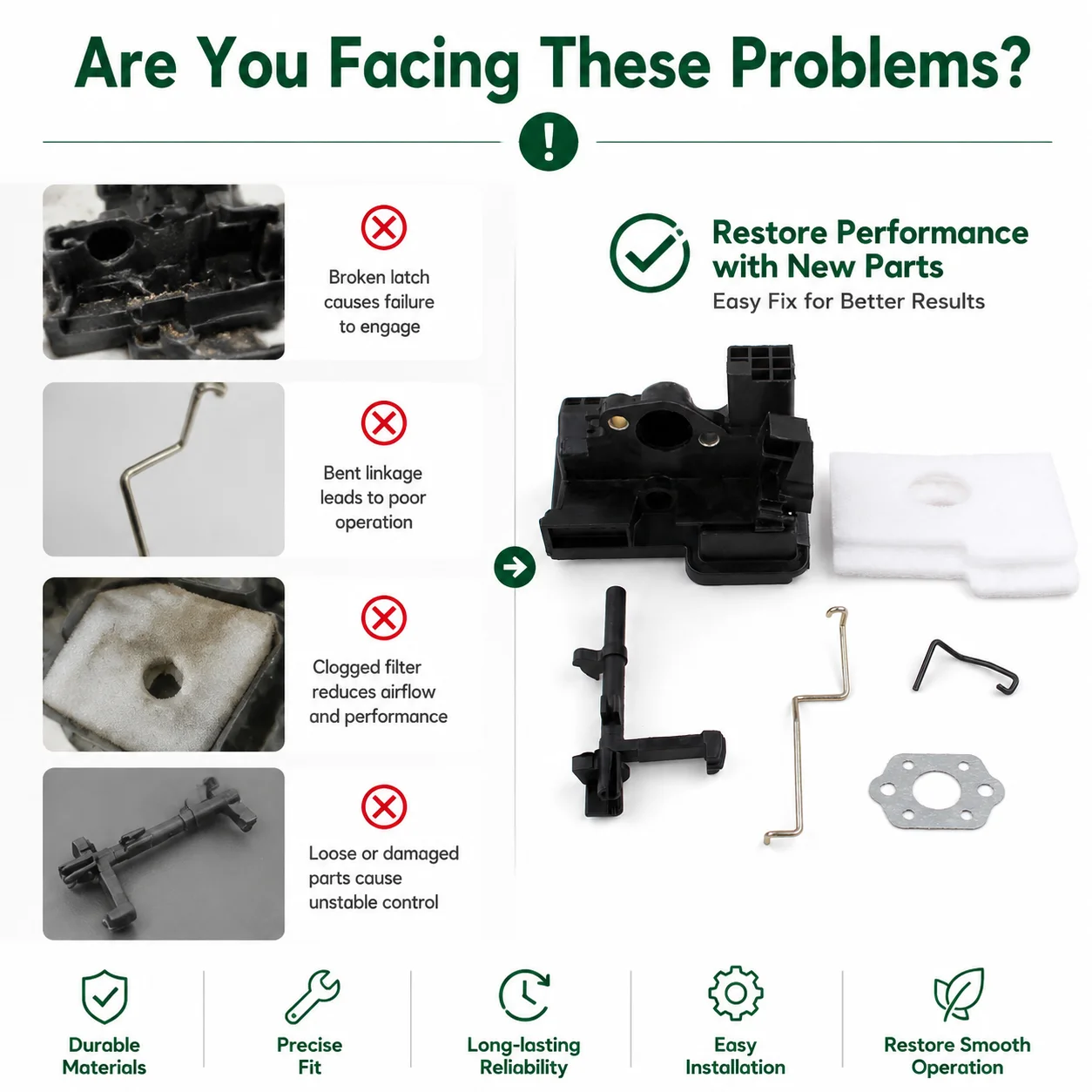 Are You Facing These Problems?

!

Broken latch causes failure to engage

Bent linkage leads to poor operation

Clogged filter reduces airflow and performance

Loose or damaged parts cause unstable control

Restore Performance with New Parts

Easy Fix for Better Results

Durable Materials

Precise Fit

Long-lasting Reliability

Easy Installation

Restore Smooth Operation