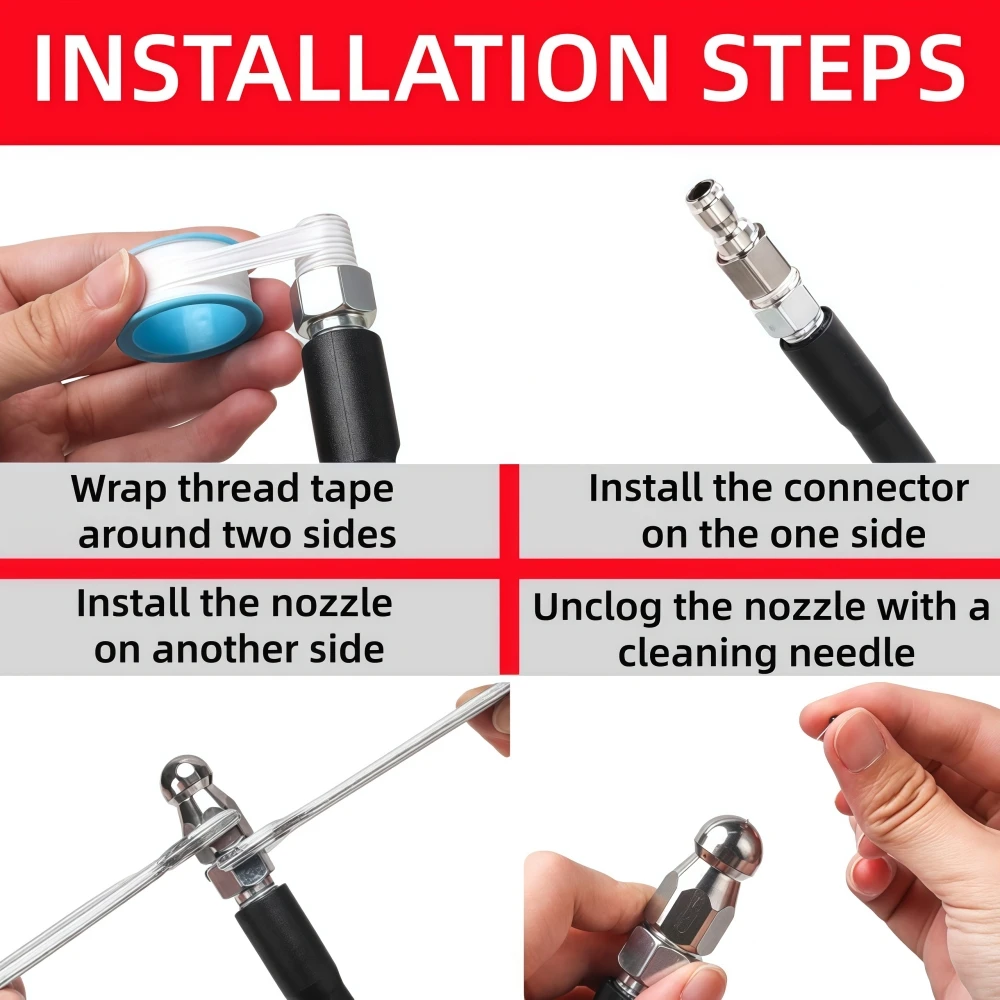 INSTALLATION STEPS

Wrap thread tape around two sides

Install the connector on the one side

Install the nozzle on another side

Unclog the nozzle with a cleaning needle