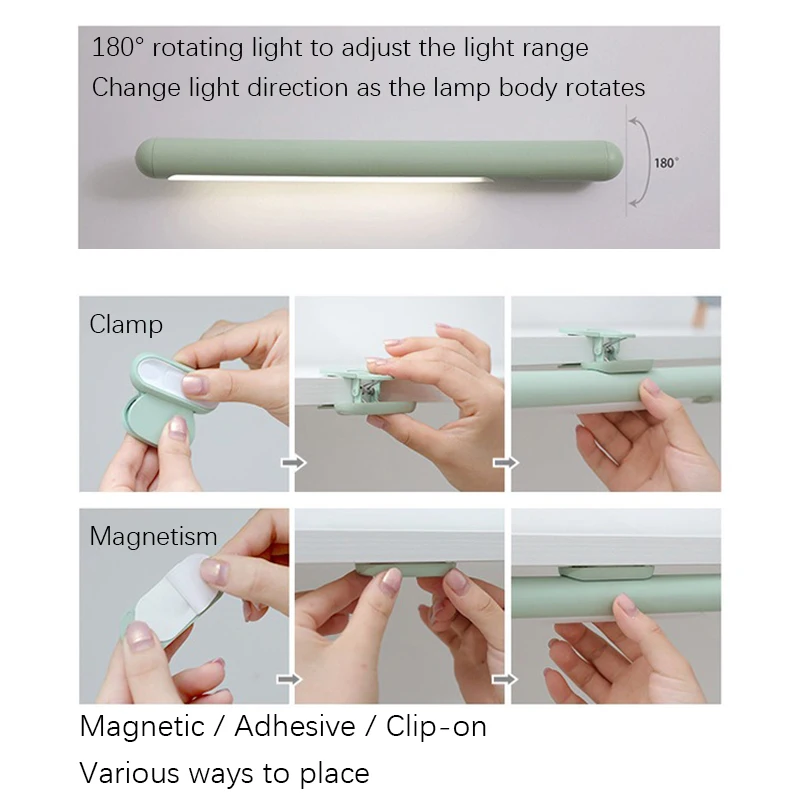 180° rotating light to adjust the light range
Change light direction as the lamp body rotates

180°

Clamp

Magnetism

Magnetic / Adhesive / Clip-on
Various ways to place