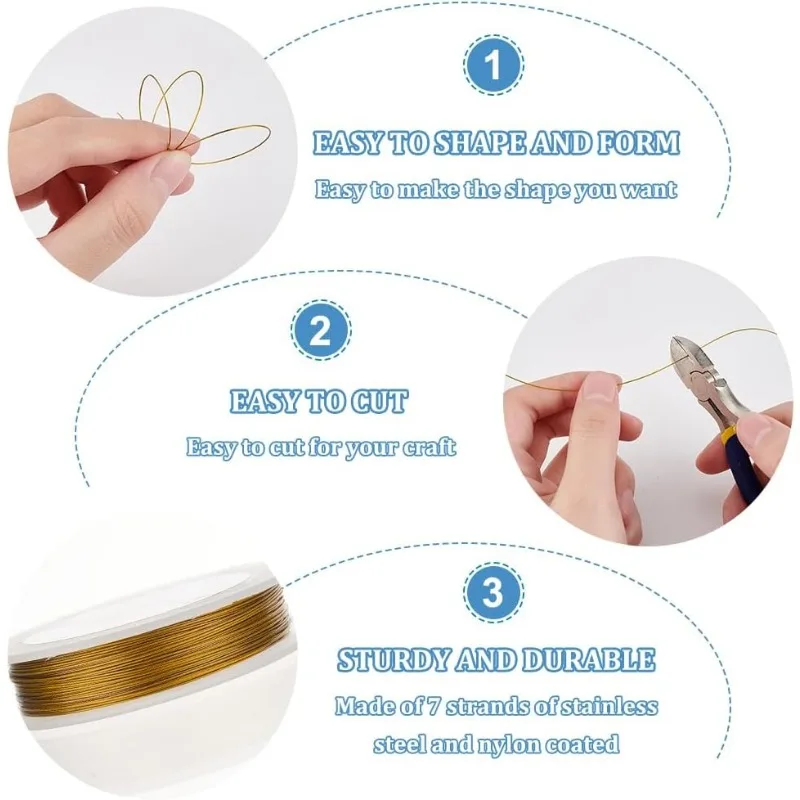 1

EASY TO SHAPE AND FORM

Easy to make the shape you want

2

EASY TO CUT

Easy to cut for your craft

3

STURDY AND DURABLE

Made of 7 strands of stainless steel and nylon coated