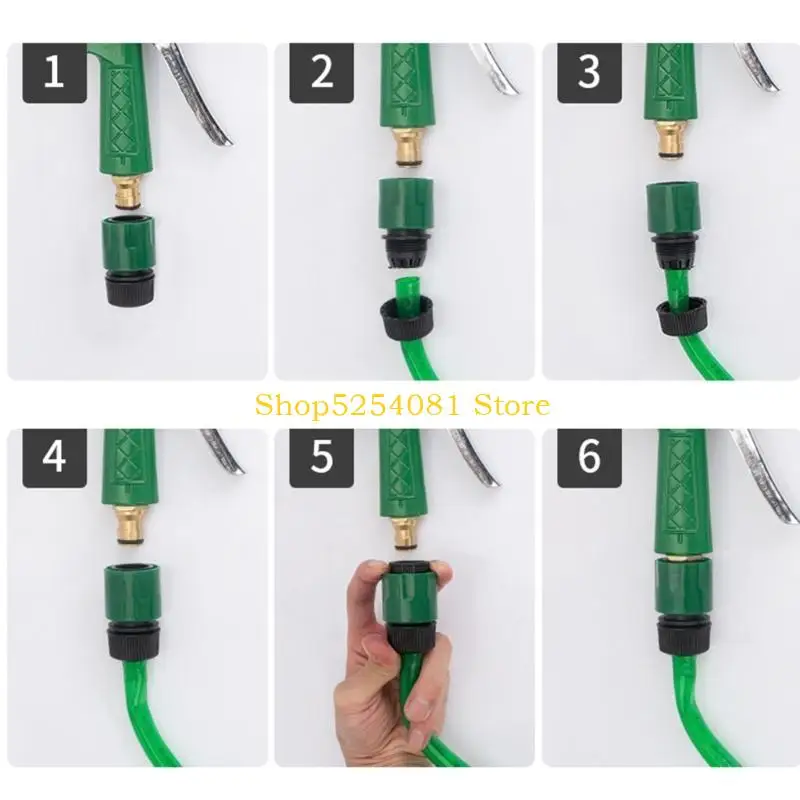 1

2

3

Shop5254081 Store

4

5

6