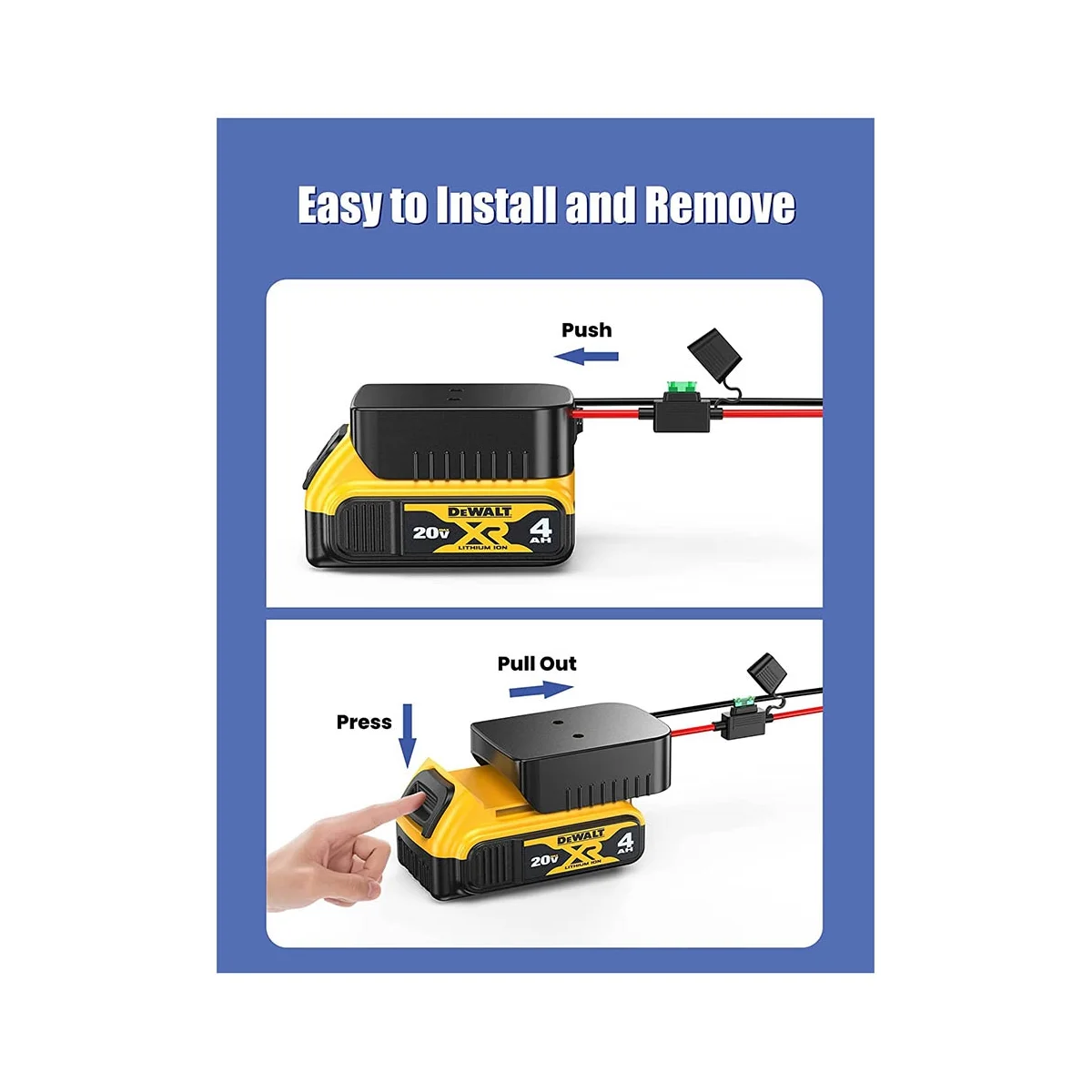 Easy to Install and Remove

Push

DEWALT
20V XR 4 AH
LITHIUM ION

Pull Out

Press

DEWALT
20V XR 4 AH
LITHIUM ION