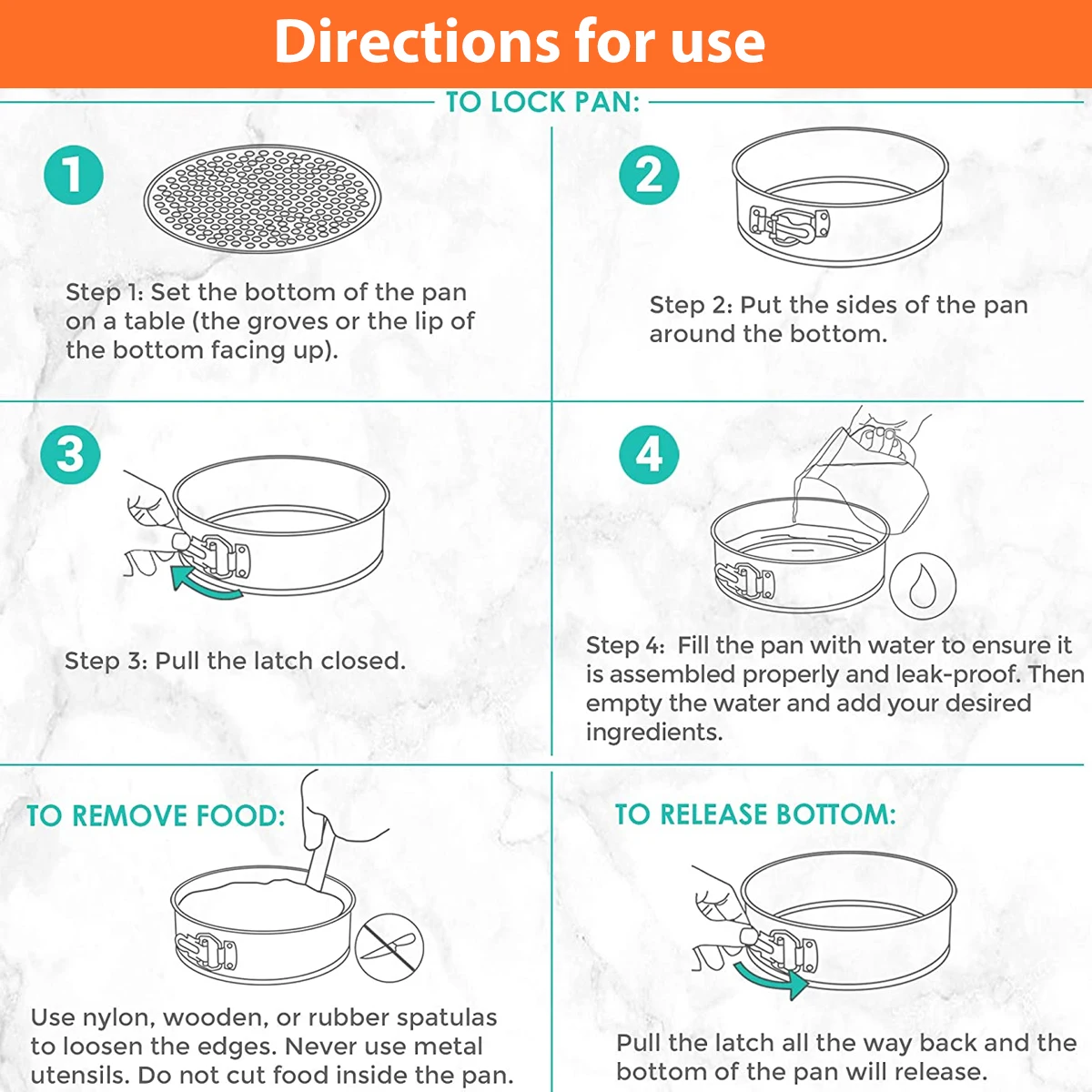 Directions for use

TO LOCK PAN:

1

Step 1: Set the bottom of the pan on a table (the groves or the lip of the bottom facing up).

2

Step 2: Put the sides of the pan around the bottom.

3

Step 3: Pull the latch closed.

4

Step 4: Fill the pan with water to ensure it is assembled properly and leak-proof. Then empty the water and add your desired ingredients.

TO REMOVE FOOD:

Use nylon, wooden, or rubber spatulas to loosen the edges. Never use metal utensils. Do not cut food inside the pan.

TO RELEASE BOTTOM:

Pull the latch all the way back and the bottom of the pan will release.