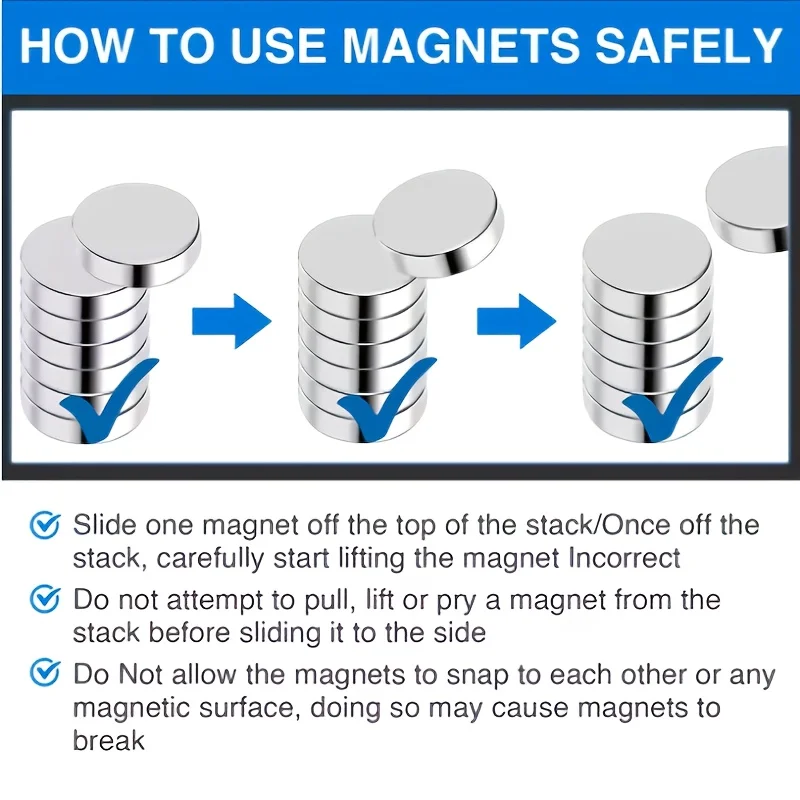 HOW TO USE MAGNETS SAFELY

Slide one magnet off the top of the stack/Once off the stack, carefully start lifting the magnet Incorrect

Do not attempt to pull, lift or pry a magnet from the stack before sliding it to the side

Do Not allow the magnets to snap to each other or any magnetic surface, doing so may cause magnets to break