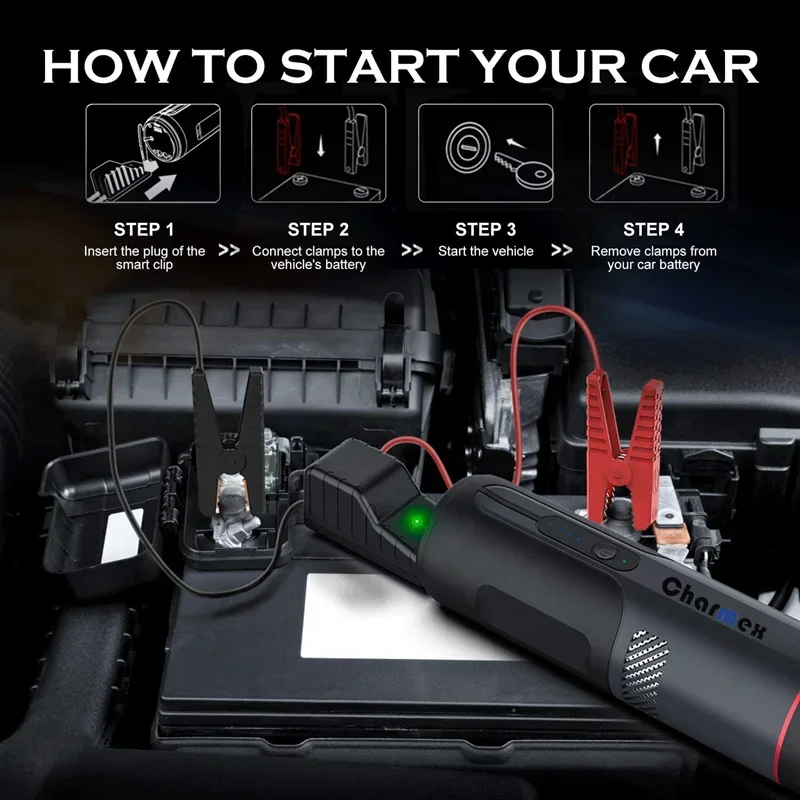 HOW TO START YOUR CAR

STEP 1
Insert the plug of the smart clip

>>

STEP 2
Connect clamps to the vehicle's battery

>>

STEP 3
Start the vehicle

>>

STEP 4
Remove clamps from your car battery

Charmex