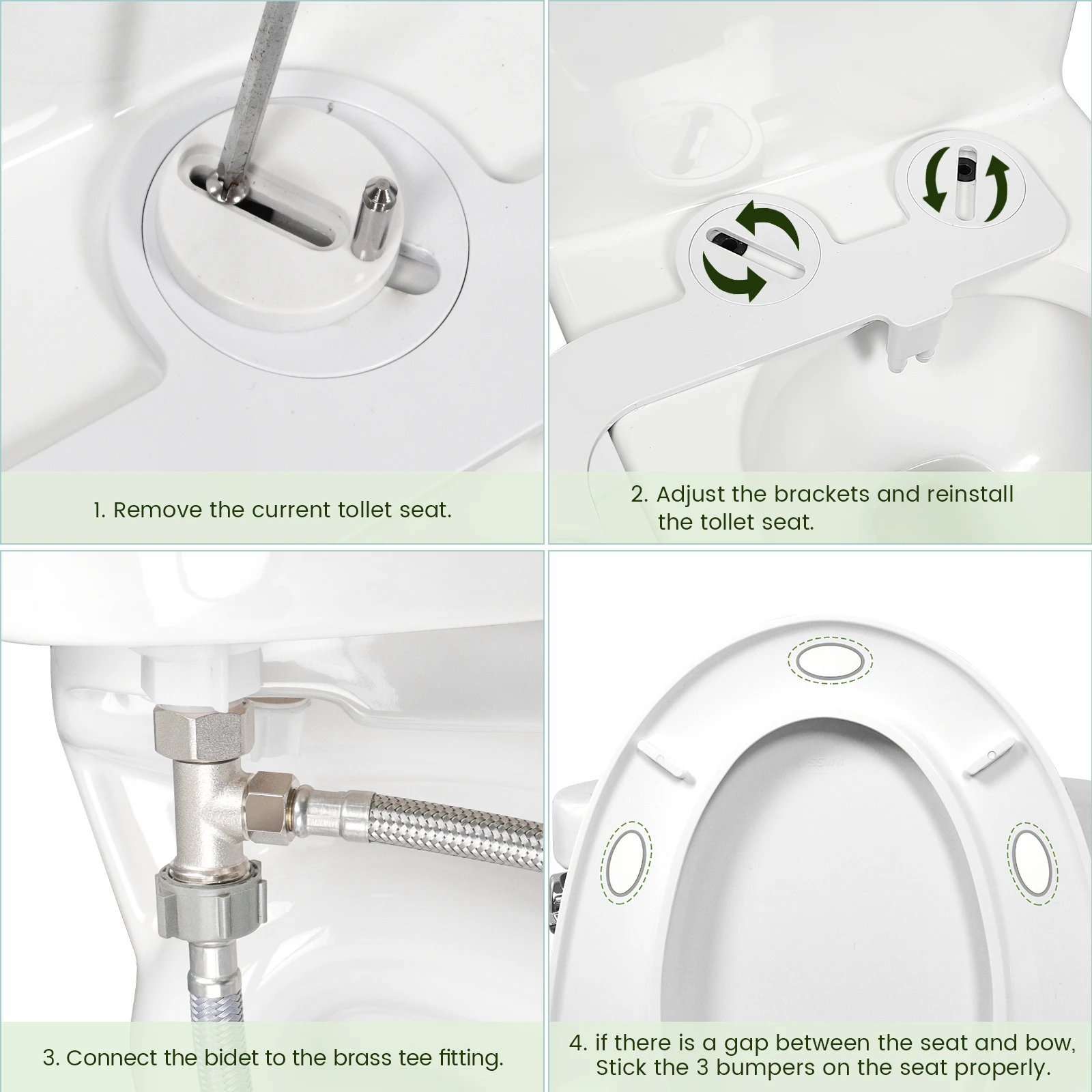 1. Remove the current tollet seat.

2. Adjust the brackets and reinstall the tollet seat.

3. Connect the bidet to the brass tee fitting.

4. if there is a gap between the seat and bow, Stick the 3 bumpers on the seat properly.