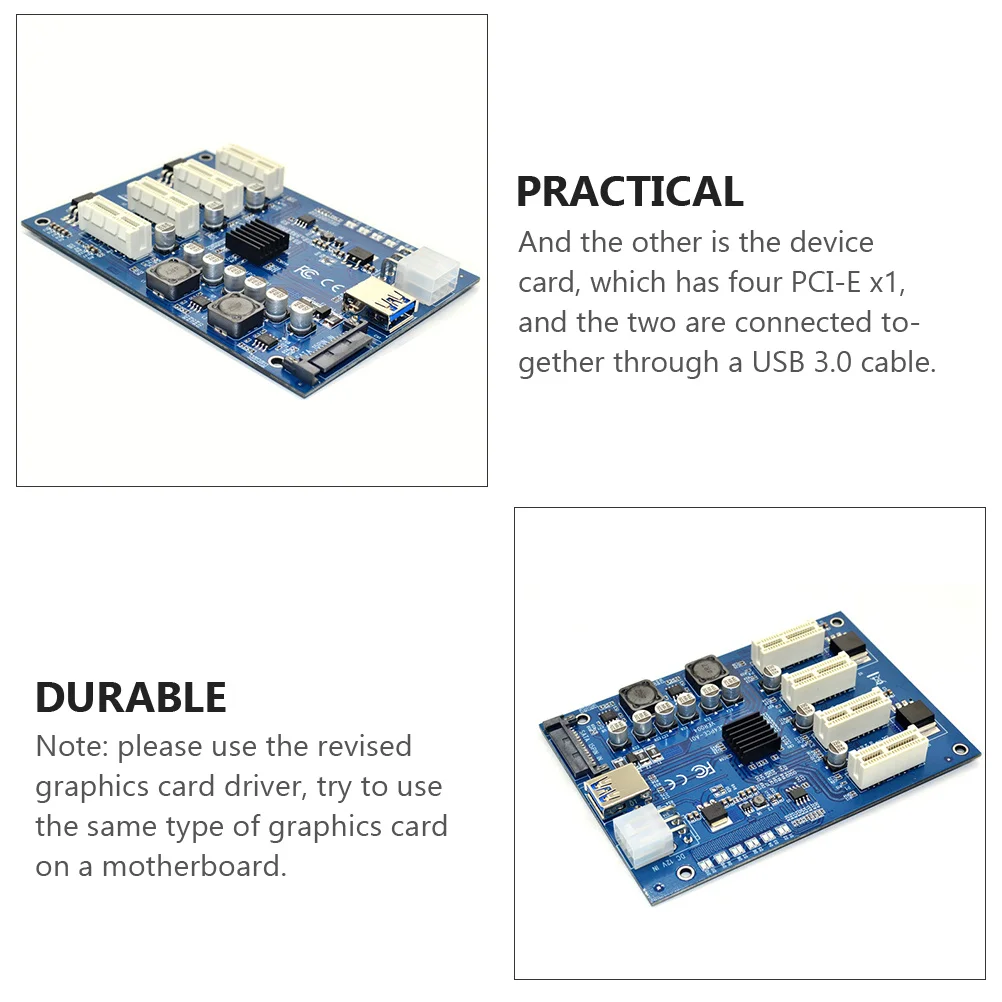 PRACTICAL
And the other is the device card, which has four PCI-E x1, and the two are connected together through a USB 3.0 cable.

DURABLE
Note: please use the revised graphics card driver, try to use the same type of graphics card on a motherboard.