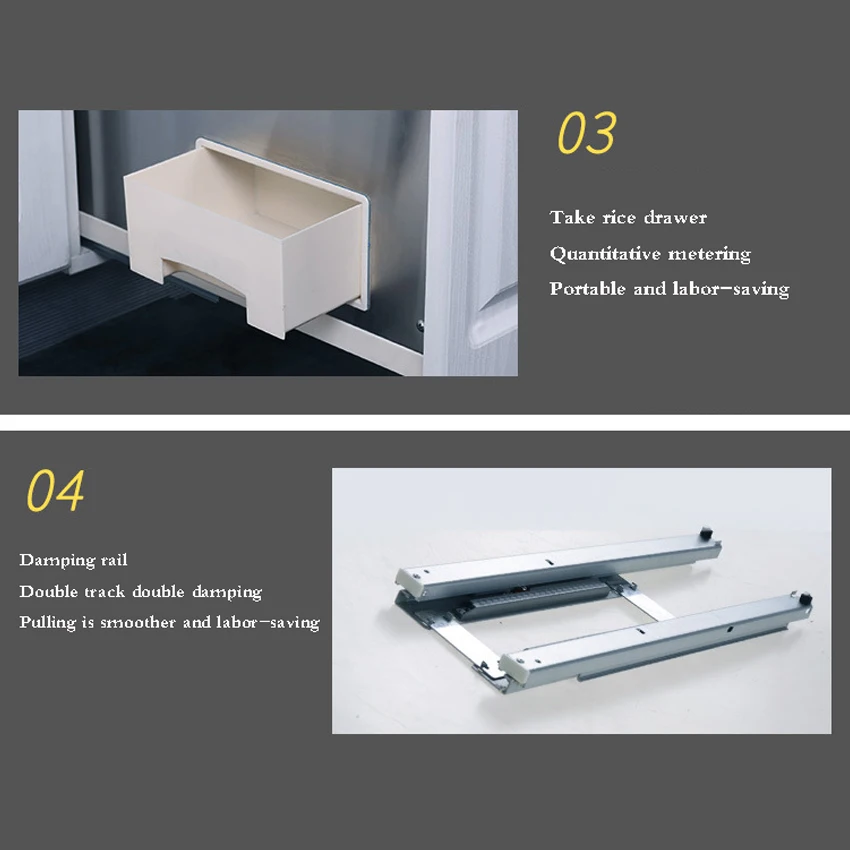 03

Take rice drawer
Quantitative metering
Portable and labor-saving

04

Damping rail
Double track double damping
Pulling is smoother and labor-saving