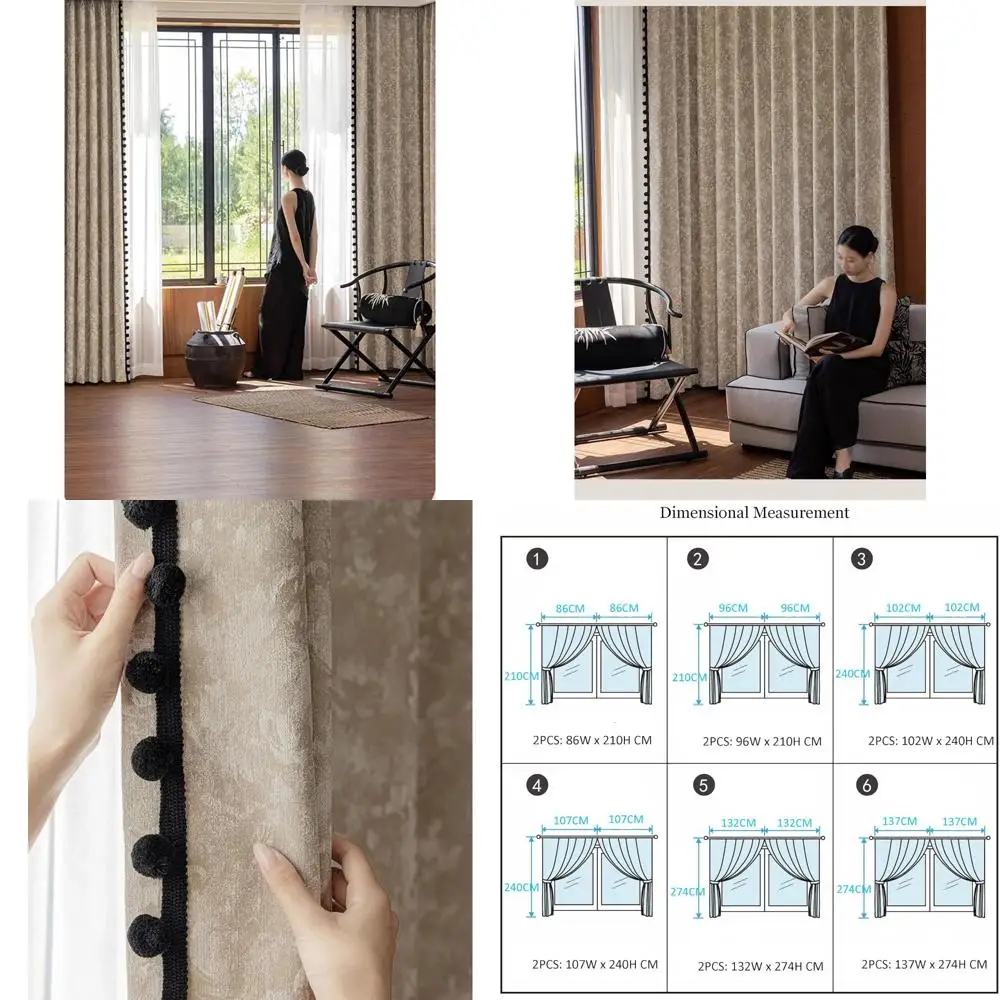 Dimensional Measurement

1
86CM 86CM
210CM
2PCS: 86W x 210H CM

2
96CM 96CM
210CM
2PCS: 96W x 210H CM

3
102CM 102CM
240CM
2PCS: 102W x 240H CM

4
107CM 107CM
240CM
2PCS: 107W x 240H CM

5
132CM 132CM
274CM
2PCS: 132W x 274H CM

6
137CM 137CM
274CM
2PCS: 137W x 274H CM