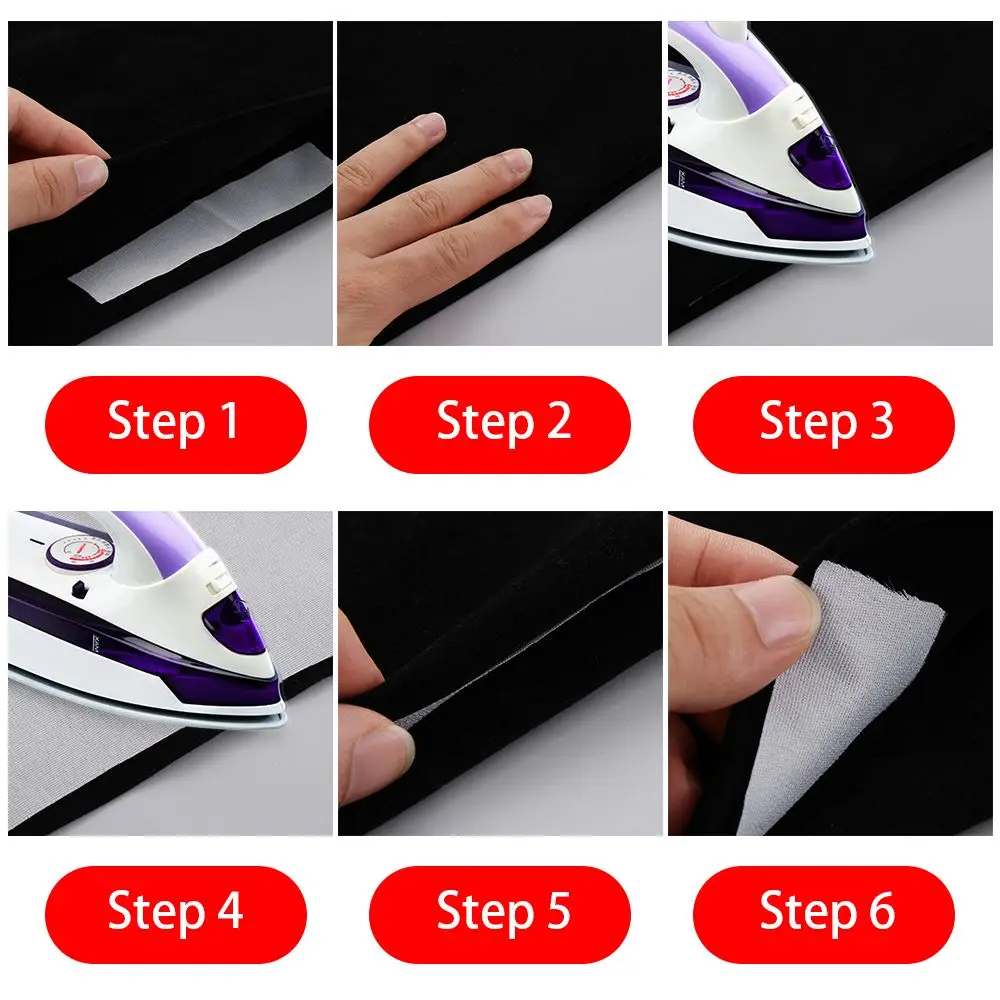 Step 1

Step 2

Step 3

Step 4

Step 5

Step 6