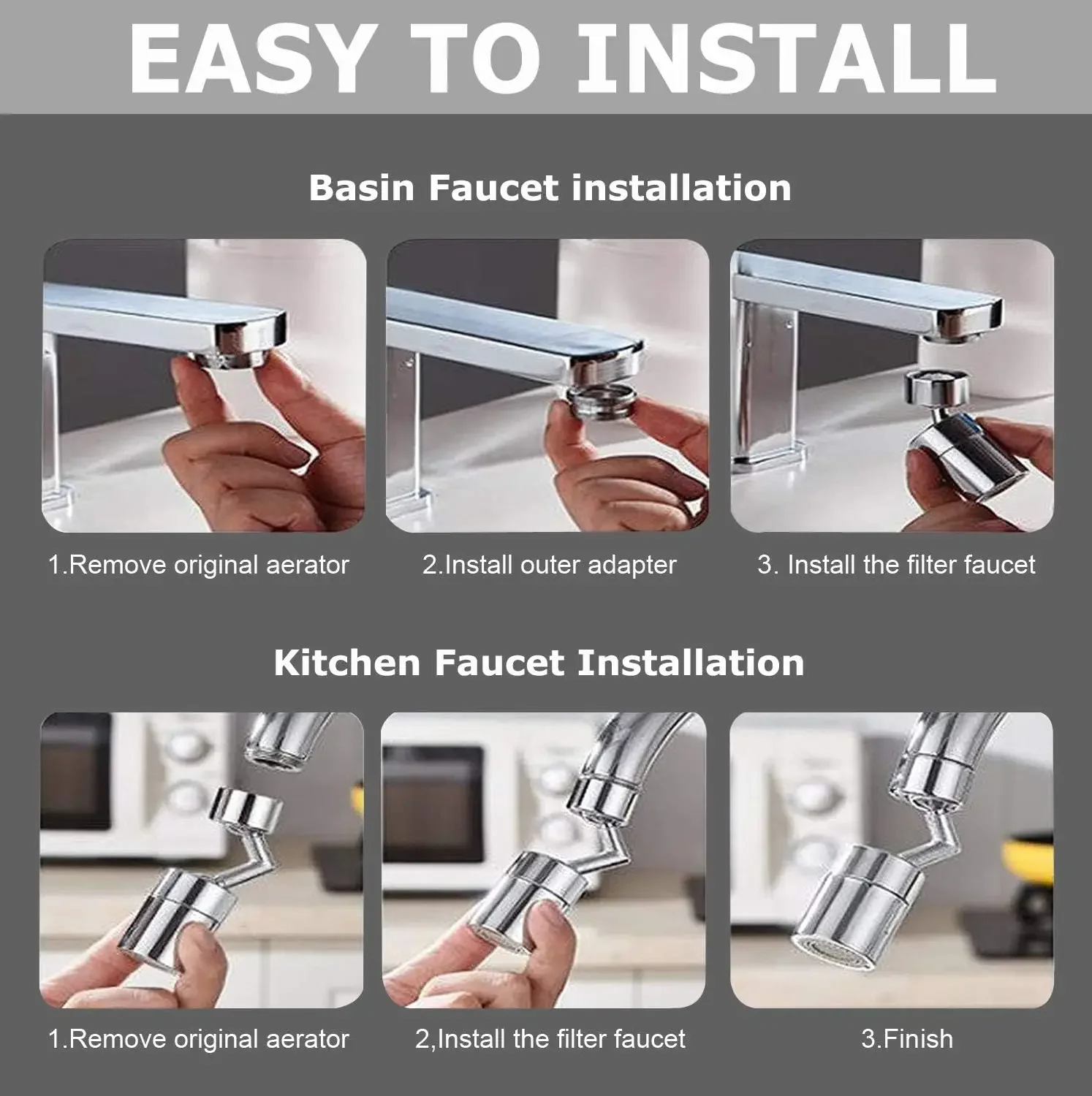 EASY TO INSTALL

Basin Faucet installation

1.Remove original aerator

2.Install outer adapter

3. Install the filter faucet

Kitchen Faucet Installation

1.Remove original aerator

2,Install the filter faucet

3.Finish