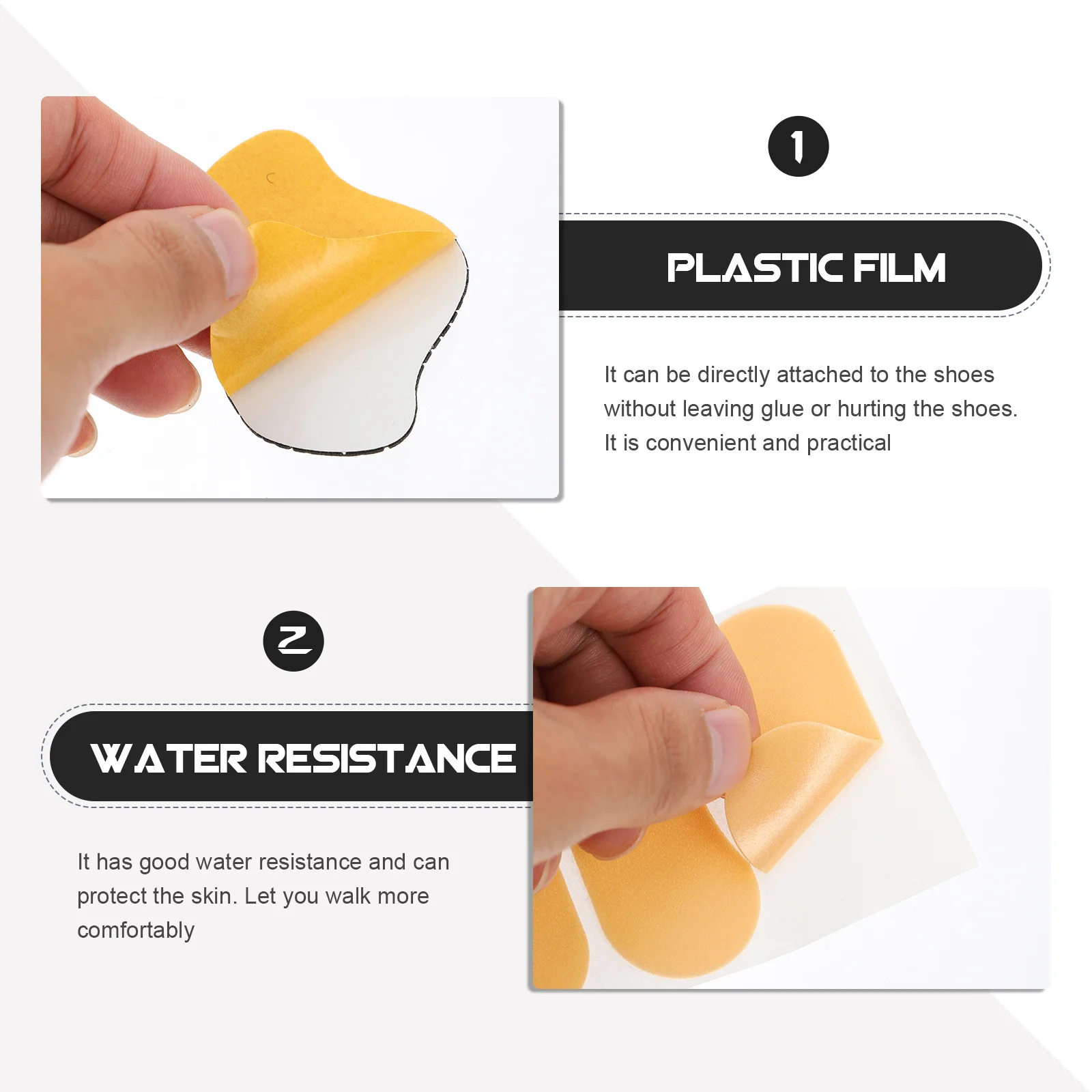 1

PLASTIC FILM

It can be directly attached to the shoes without leaving glue or hurting the shoes. It is convenient and practical

2

WATER RESISTANCE

It has good water resistance and can protect the skin. Let you walk more comfortably