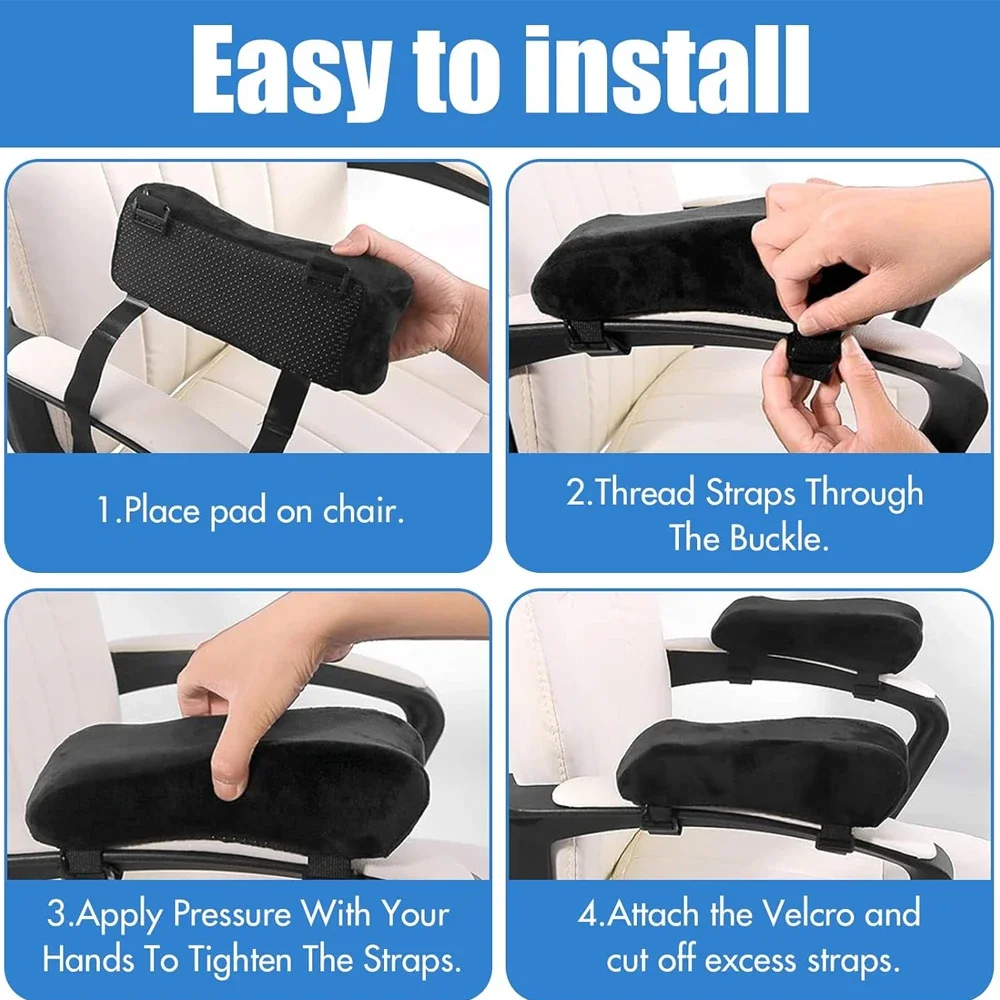 Easy to install

1.Place pad on chair.

2.Thread Straps Through The Buckle.

3.Apply Pressure With Your Hands To Tighten The Straps.

4.Attach the Velcro and cut off excess straps.