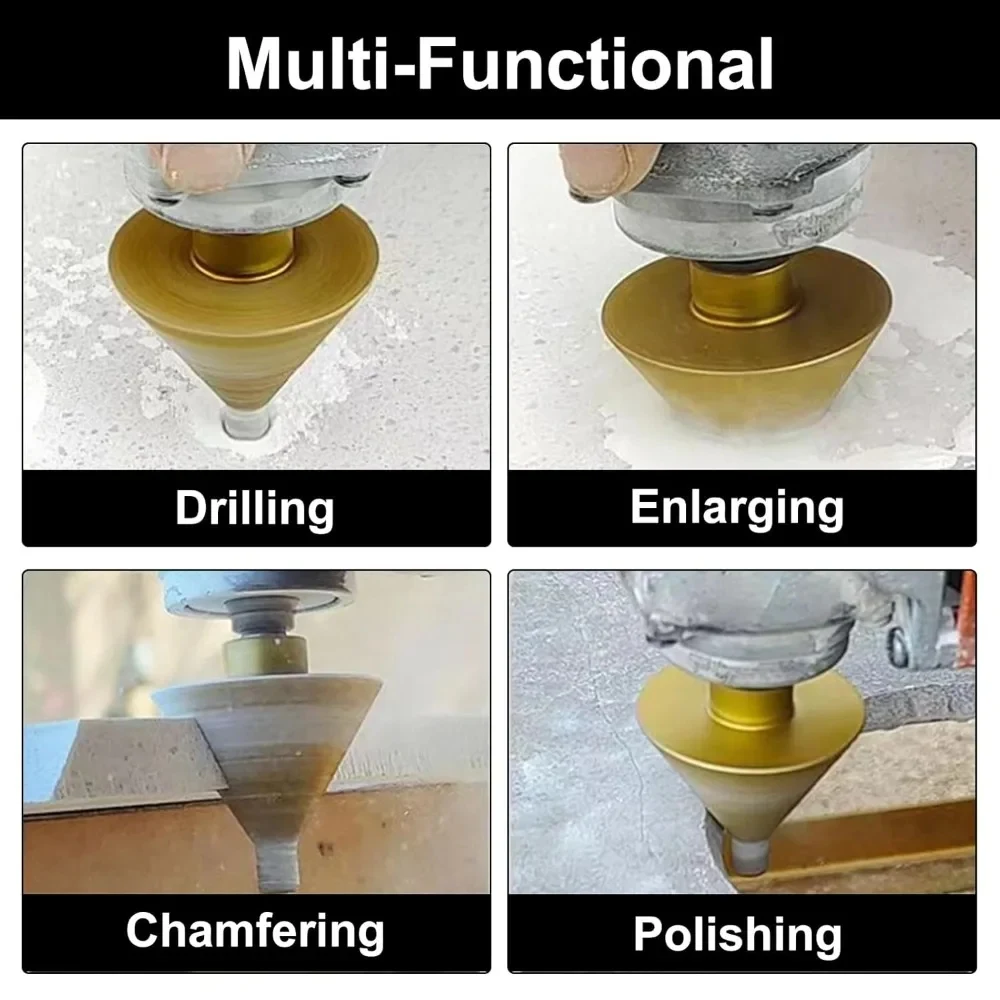 Multi-Functional

Drilling

Enlarging

Chamfering

Polishing