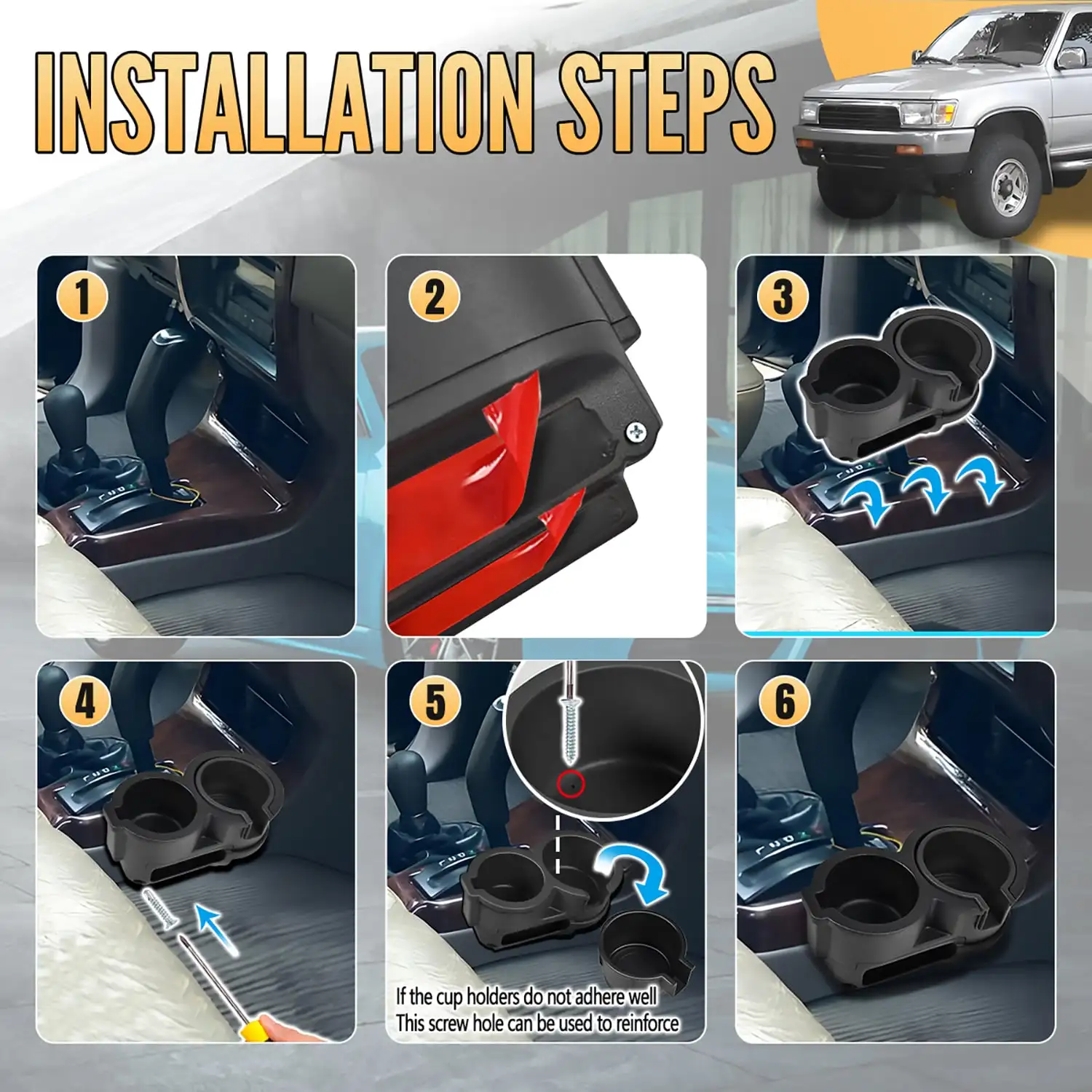 INSTALLATION STEPS

1

2

3

4

5

If the cup holders do not adhere well
This screw hole can be used to reinforce

6