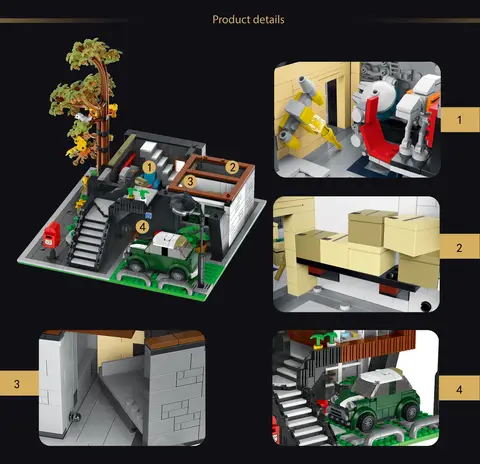 Product details

1

2

3

4

1

2

3

4