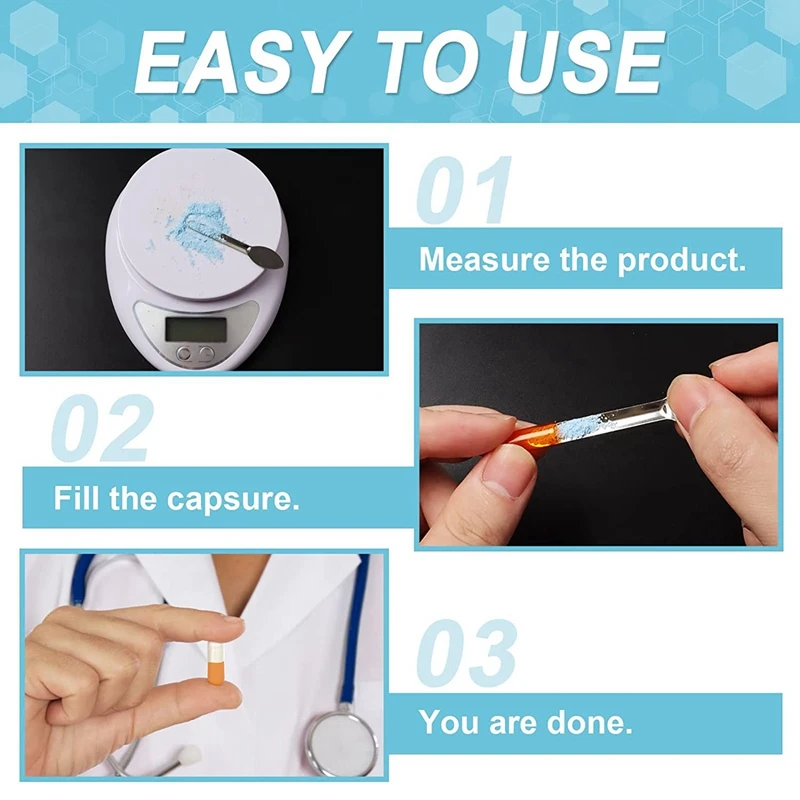 EASY TO USE

01

Measure the product.

02

Fill the capsure.

03

You are done.