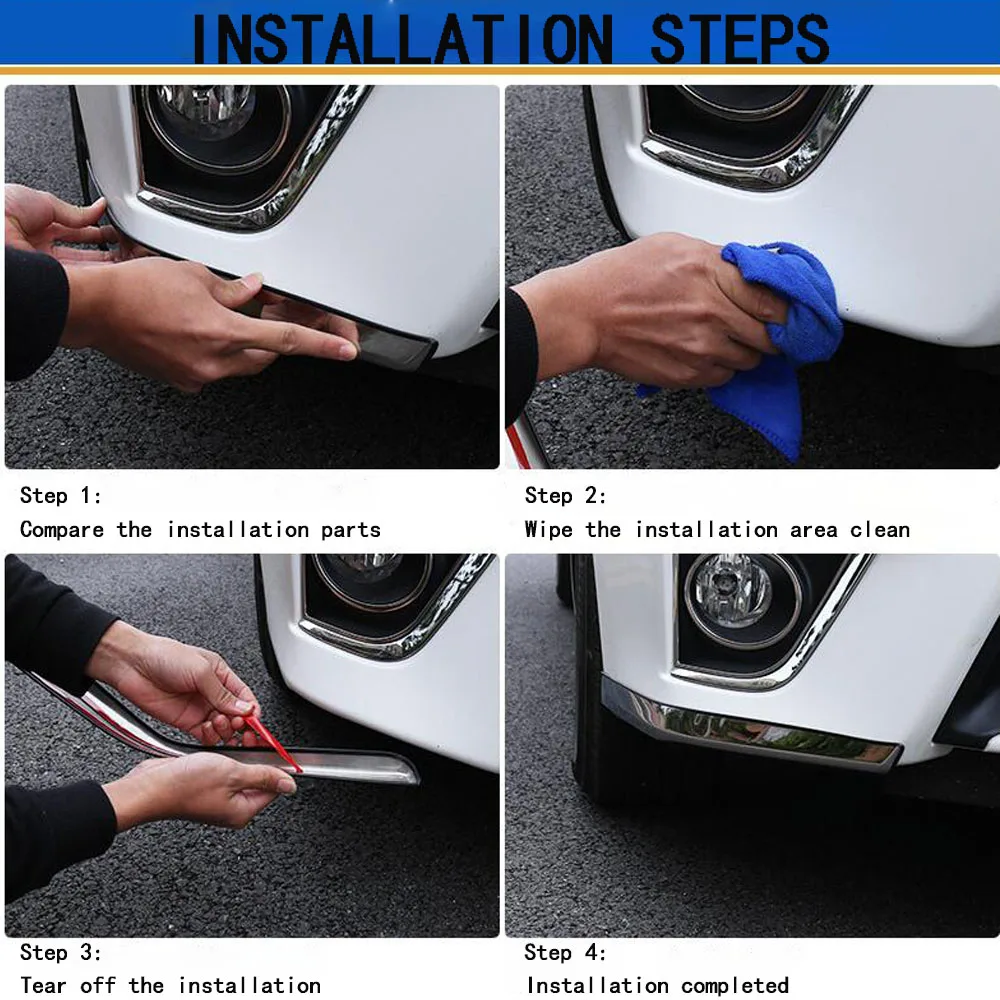 INSTALLATION STEPS

Step 1:
Compare the installation parts

Step 2:
Wipe the installation area clean

Step 3:
Tear off the installation

Step 4:
Installation completed