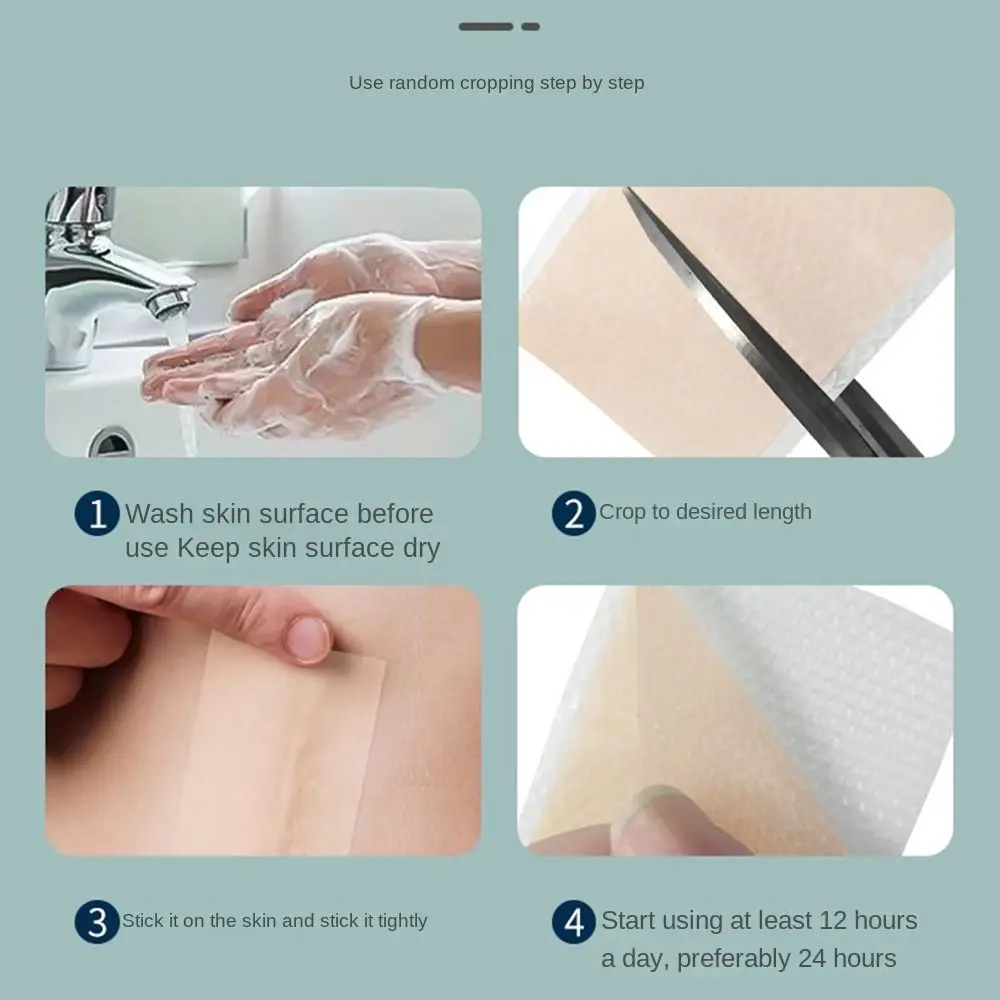 Use random cropping step by step

1 Wash skin surface before use Keep skin surface dry

2 Crop to desired length

3 Stick it on the skin and stick it tightly

4 Start using at least 12 hours a day, preferably 24 hours