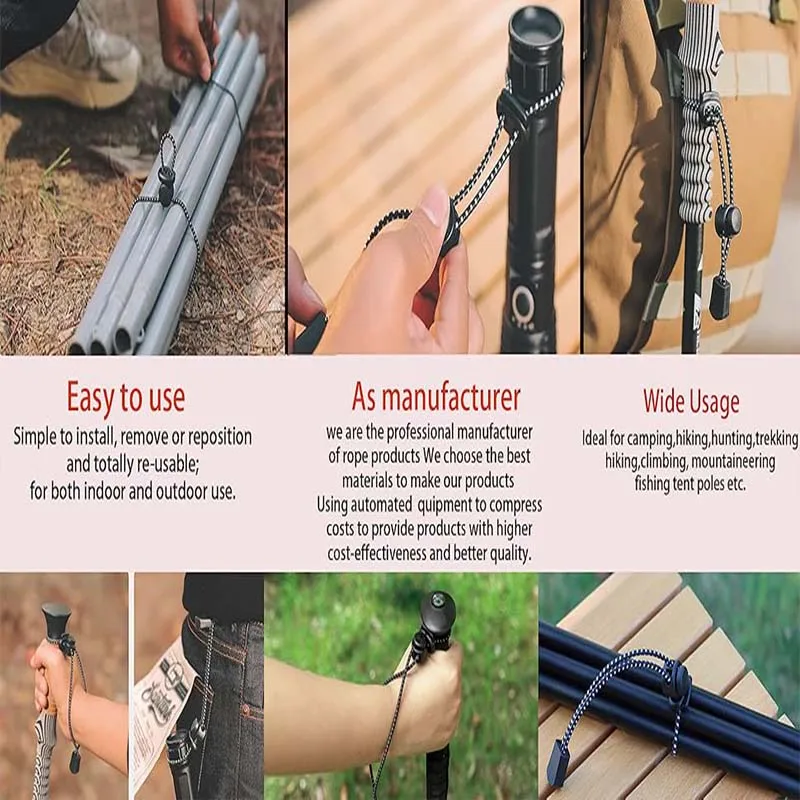 Easy to use
Simple to install, remove or reposition and totally re-usable; for both indoor and outdoor use.

As manufacturer
we are the professional manufacturer of rope products We choose the best materials to make our products Using automated quipment to compress costs to provide products with higher cost-effectiveness and better quality.

Wide Usage
Ideal for camping,hiking,hunting,trekking hiking,climbing, mountaineering fishing tent poles etc.