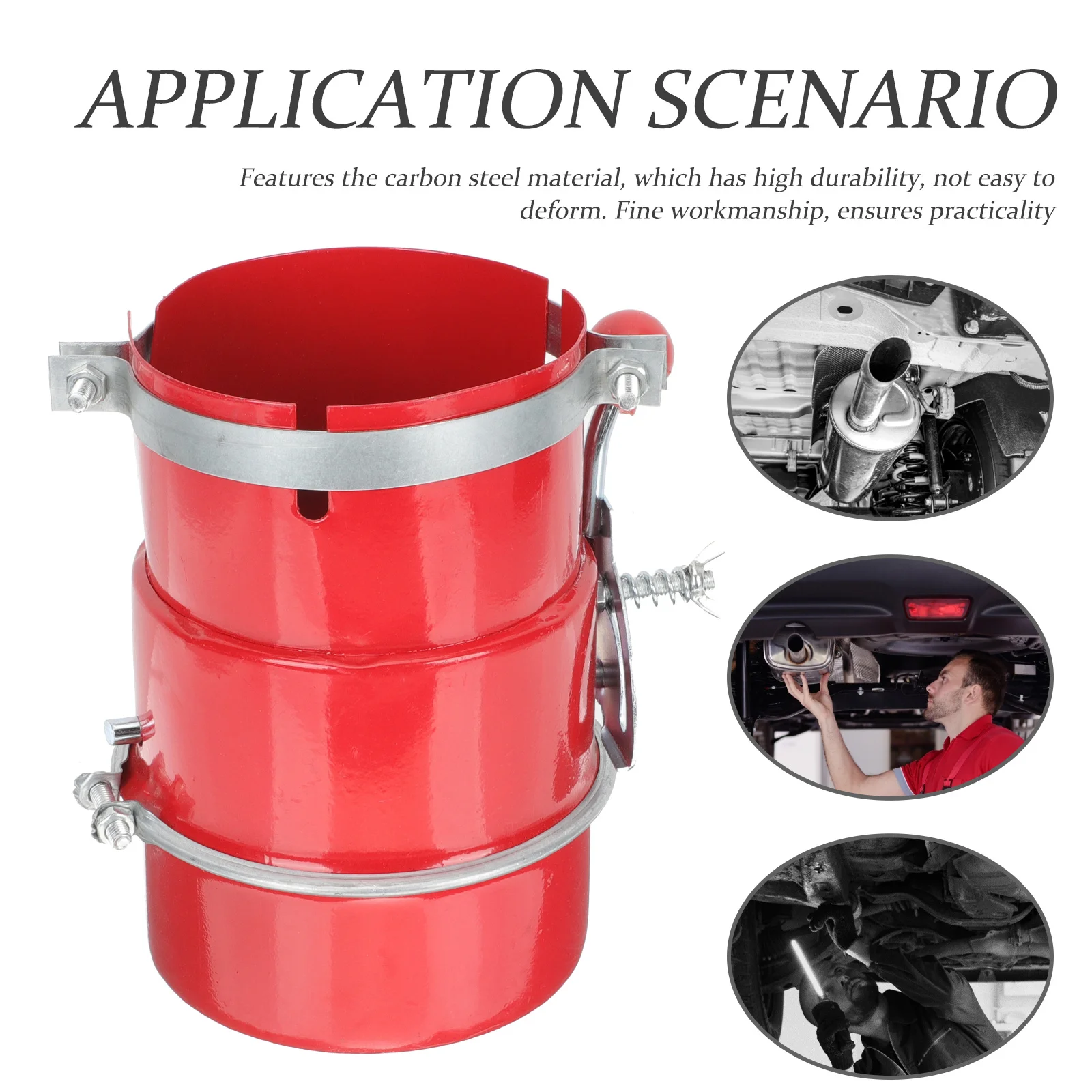 APPLICATION SCENARIO

Features the carbon steel material, which has high durability, not easy to deform. Fine workmanship, ensures practicality