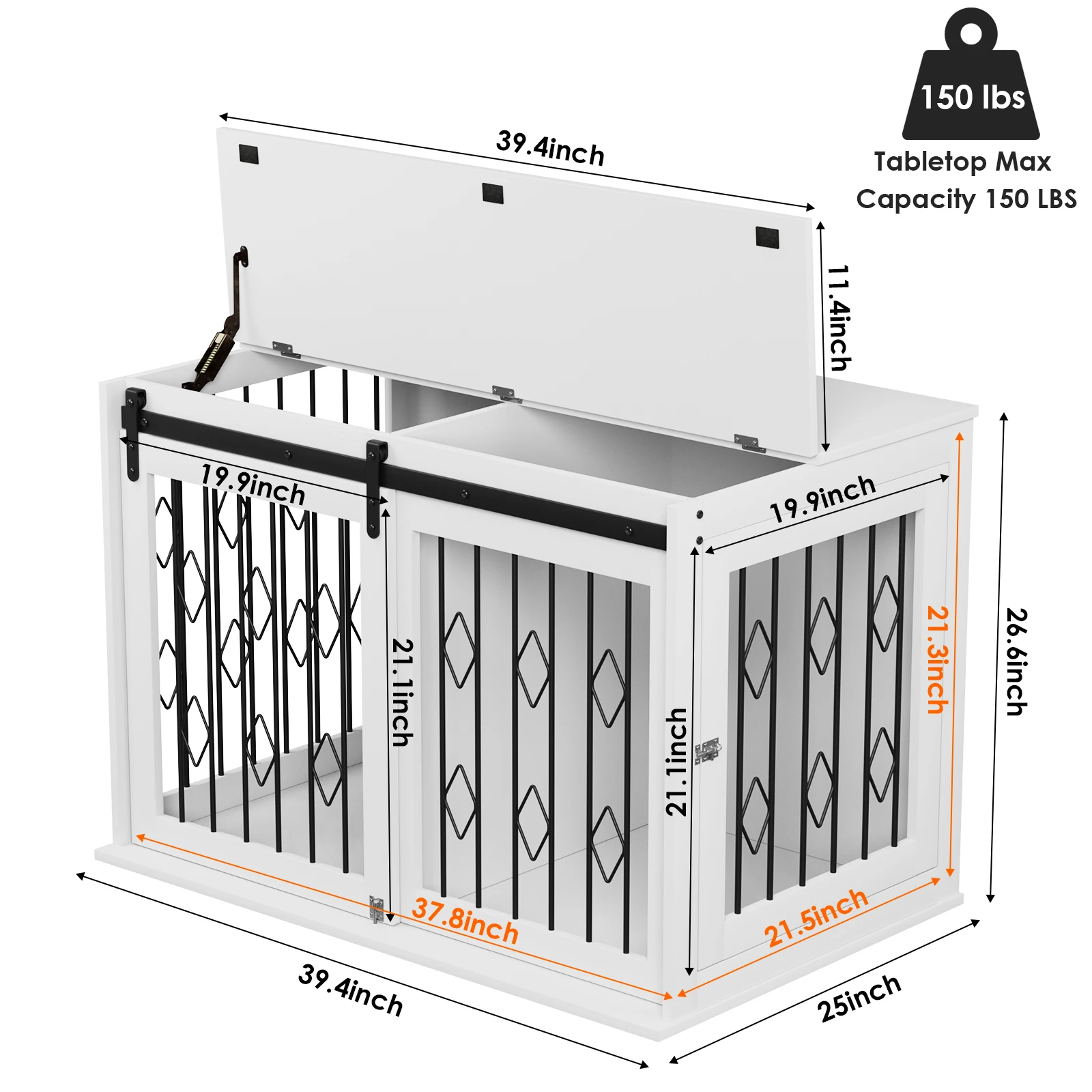 150 lbs
Tabletop Max Capacity 150 LBS

39.4inch
11.4inch
19.9inch
19.9inch
21.1inch
21.1inch
21.3inch
26.6inch
37.8inch
21.5inch
39.4inch
25inch