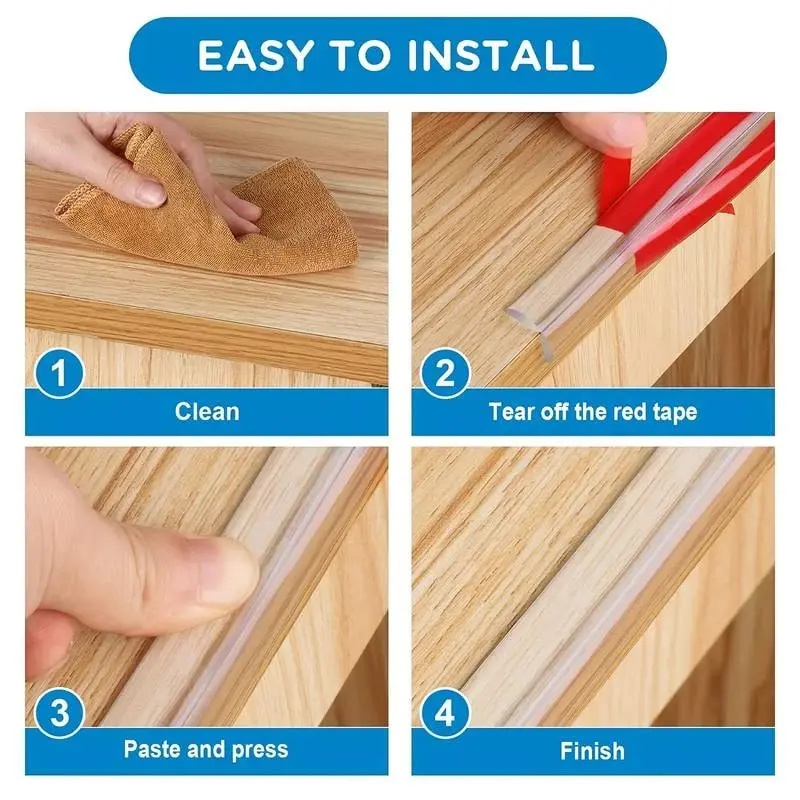 EASY TO INSTALL

1
Clean

2
Tear off the red tape

3
Paste and press

4
Finish