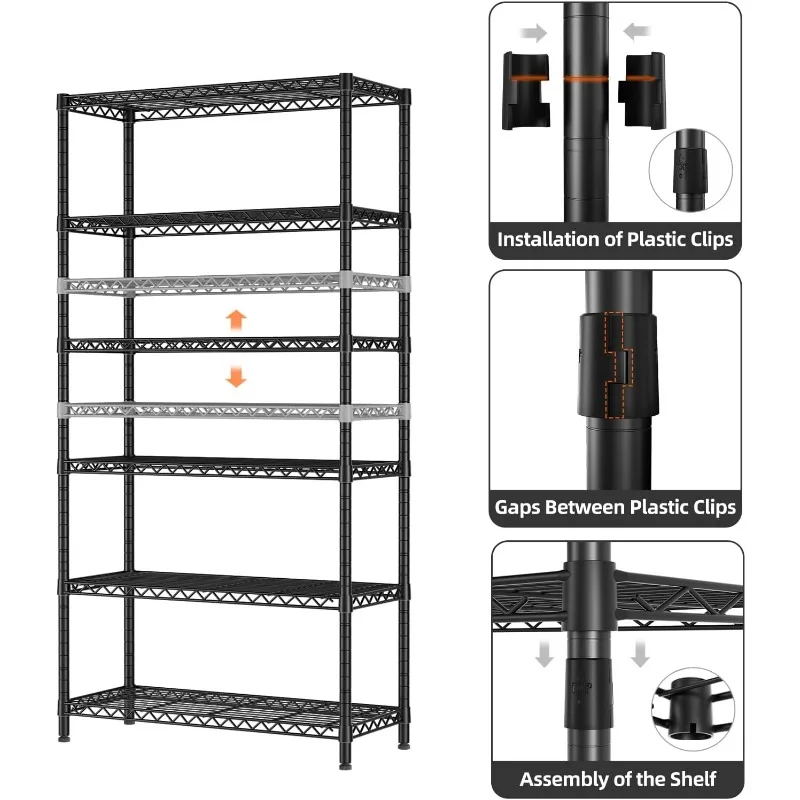 Installation of Plastic Clips

Gaps Between Plastic Clips

Assembly of the Shelf