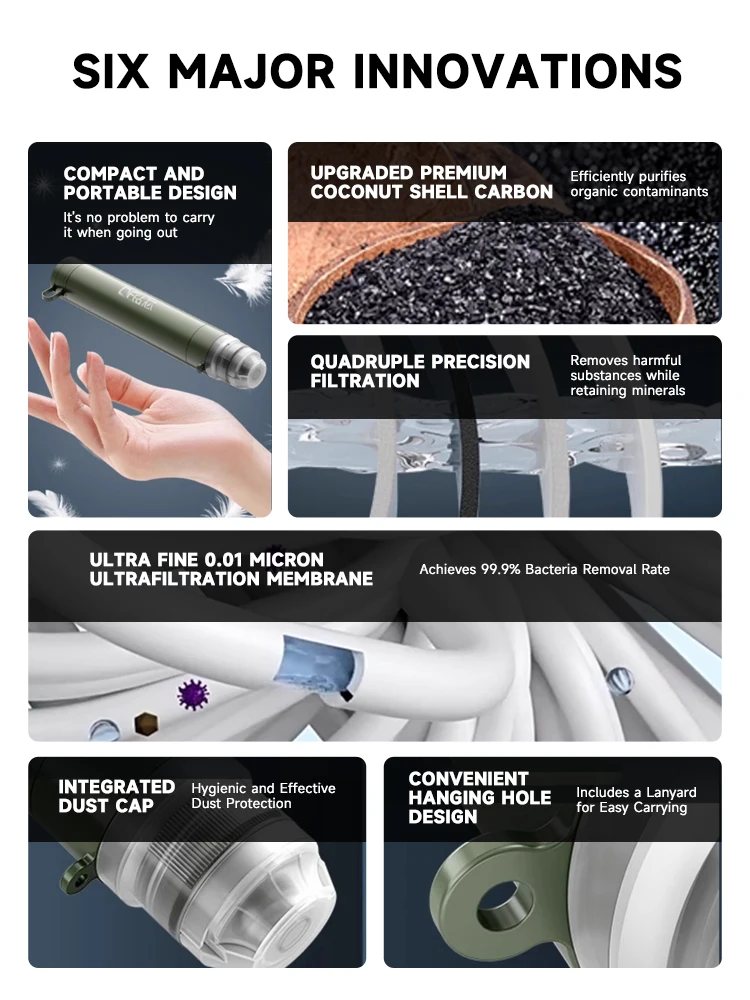 SIX MAJOR INNOVATIONS

COMPACT AND PORTABLE DESIGN
It's no problem to carry it when going out

UPGRADED PREMIUM COCONUT SHELL CARBON
Efficiently purifies organic contaminants

QUADRUPLE PRECISION FILTRATION
Removes harmful substances while retaining minerals

ULTRA FINE 0.01 MICRON ULTRAFILTRATION MEMBRANE
Achieves 99.9% Bacteria Removal Rate

INTEGRATED DUST CAP
Hygienic and Effective Dust Protection

CONVENIENT HANGING HOLE DESIGN
Includes a Lanyard for Easy Carrying