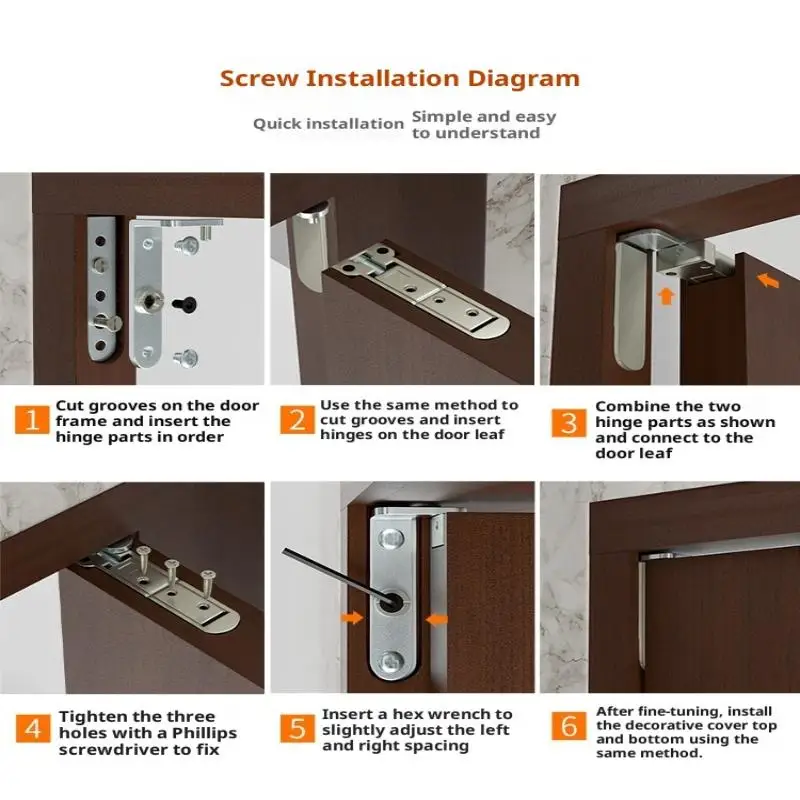 Screw Installation Diagram

Quick installation Simple and easy to understand

1 Cut grooves on the door frame and insert the hinge parts in order

2 Use the same method to cut grooves and insert hinges on the door leaf

3 Combine the two hinge parts as shown and connect to the door leaf

4 Tighten the three holes with a Phillips screwdriver to fix

5 Insert a hex wrench to slightly adjust the left and right spacing

6 After fine-tuning, install the decorative cover top and bottom using the same method.