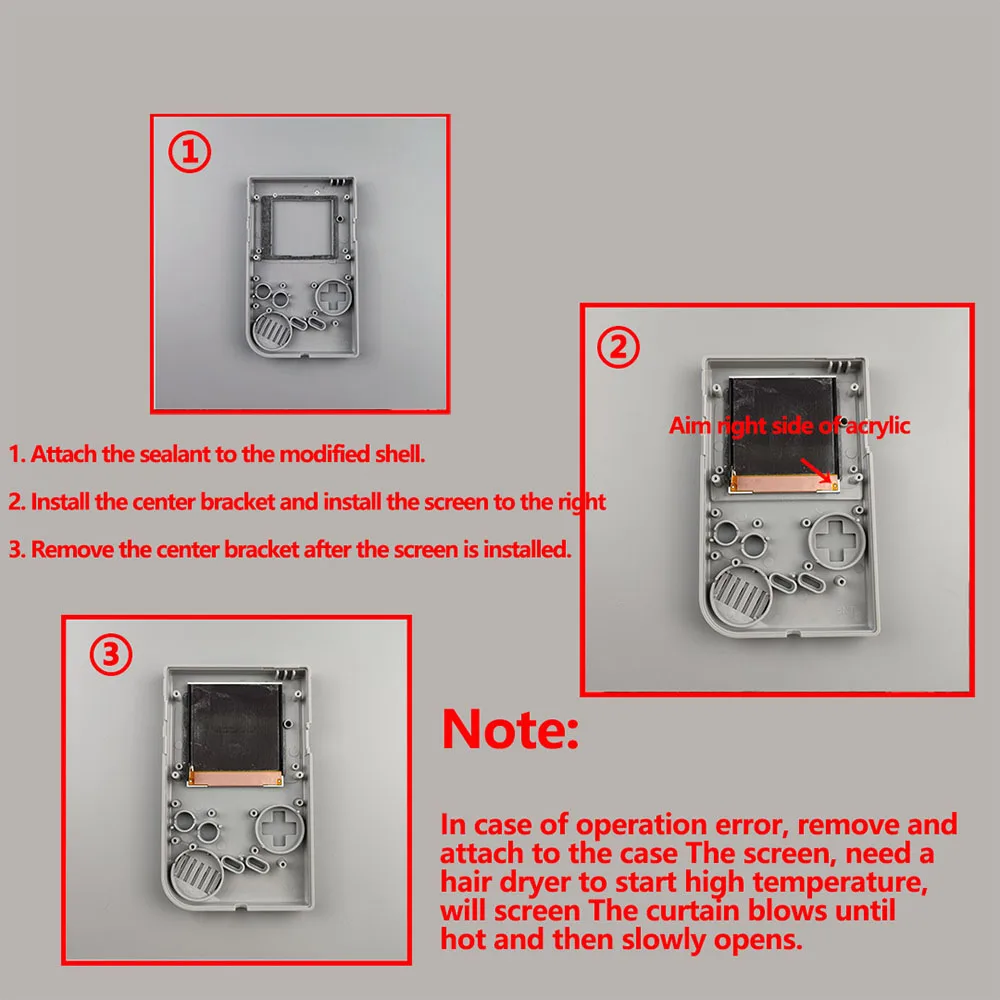 ①

②

Aim right side of acrylic

1. Attach the sealant to the modified shell.

2. Install the center bracket and install the screen to the right

3. Remove the center bracket after the screen is installed.

③

Note:

In case of operation error, remove and attach to the case The screen, need a hair dryer to start high temperature, will screen The curtain blows until hot and then slowly opens.