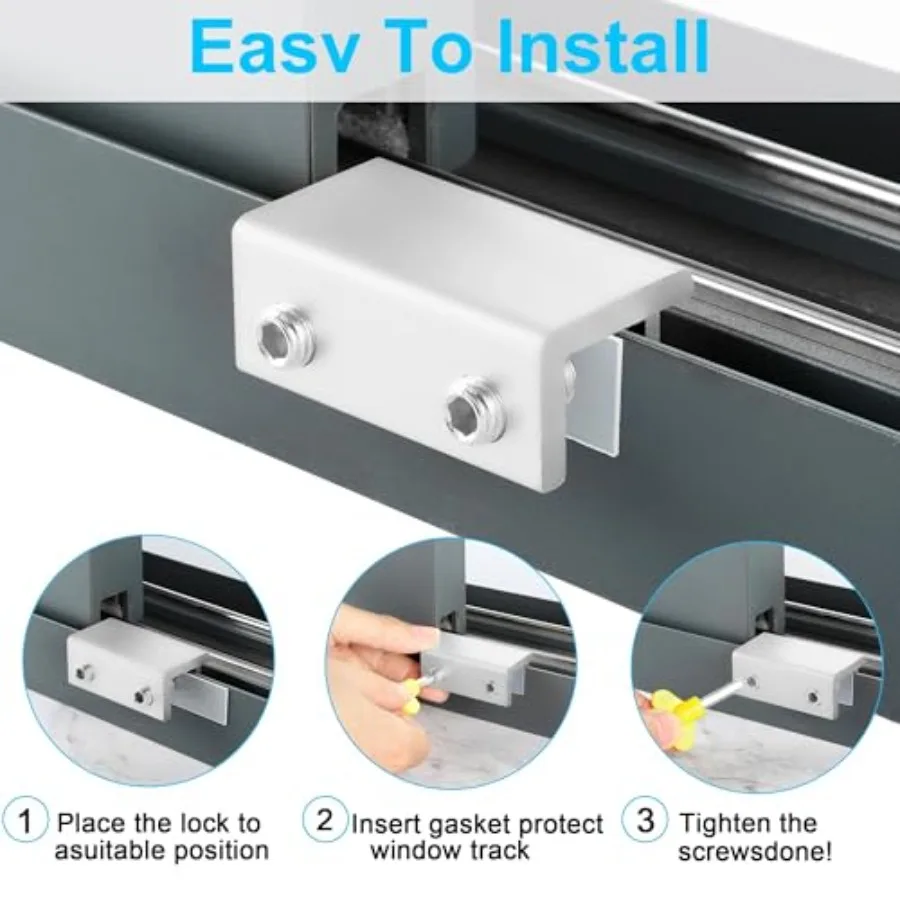 Easv To Install

1 Place the lock to asuitable position

2 Insert gasket protect window track

3 Tighten the screwsdone!