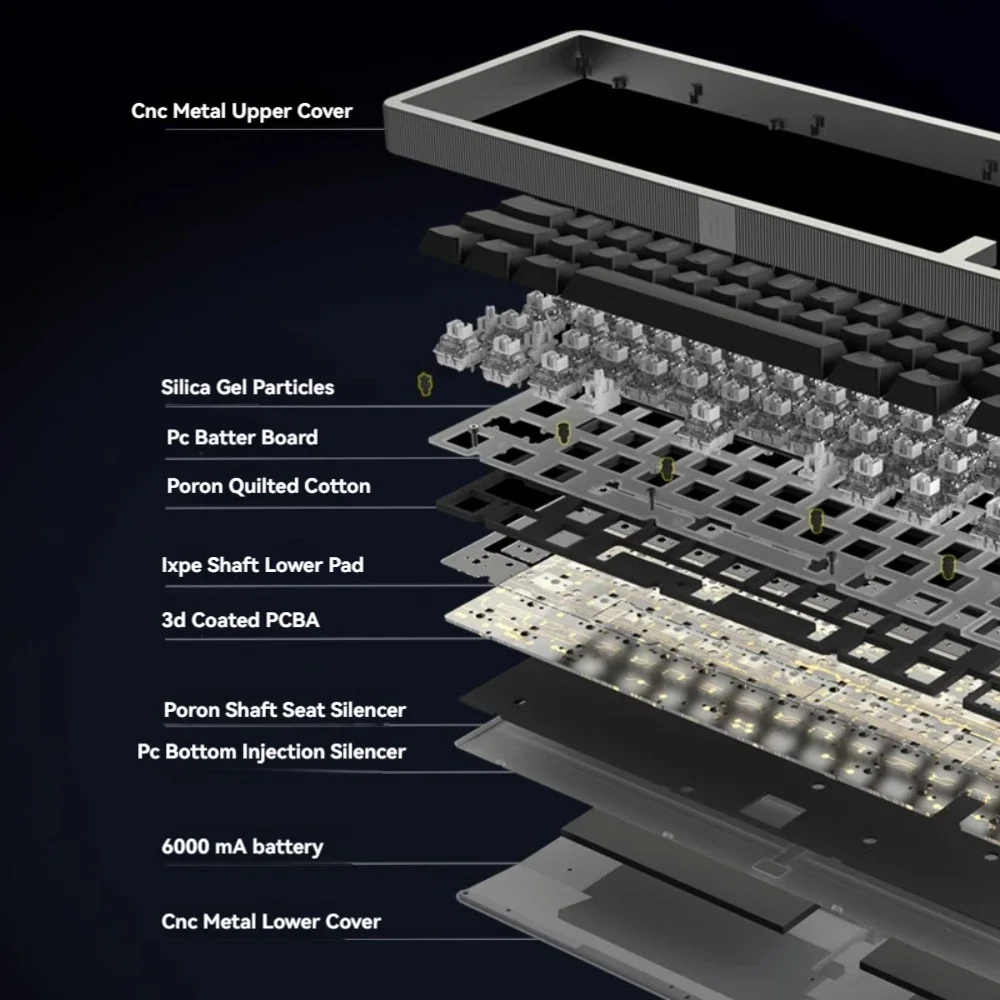 Cnc Metal Upper Cover

Silica Gel Particles

Pc Batter Board

Poron Quilted Cotton

Ixpe Shaft Lower Pad

3d Coated PCBA

Poron Shaft Seat Silencer

Pc Bottom Injection Silencer

6000 mA battery

Cnc Metal Lower Cover