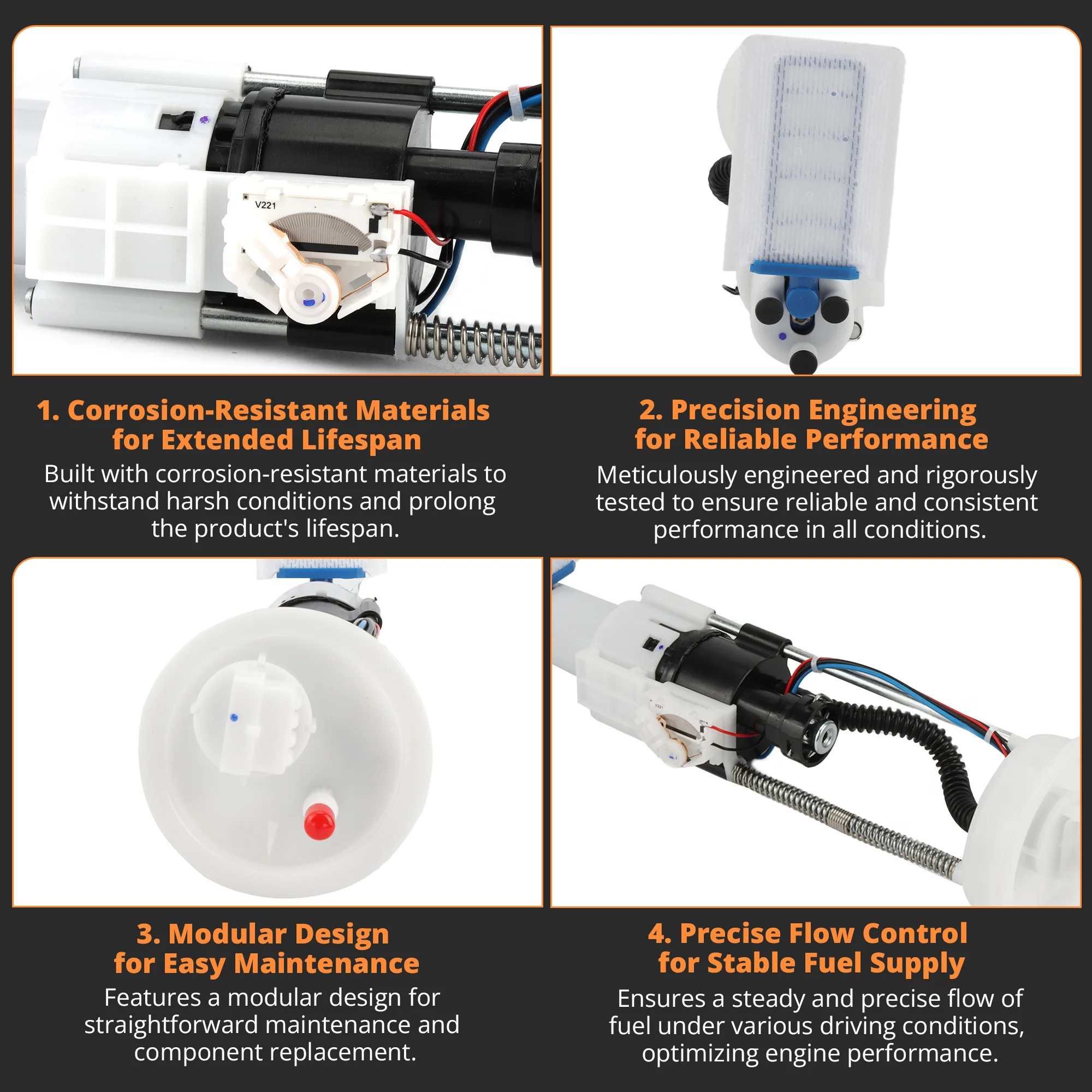 V221

1. Corrosion-Resistant Materials for Extended Lifespan

Built with corrosion-resistant materials to withstand harsh conditions and prolong the product's lifespan.

2. Precision Engineering for Reliable Performance

Meticulously engineered and rigorously tested to ensure reliable and consistent performance in all conditions.

3. Modular Design for Easy Maintenance

Features a modular design for straightforward maintenance and component replacement.

4. Precise Flow Control for Stable Fuel Supply

Ensures a steady and precise flow of fuel under various driving conditions, optimizing engine performance.