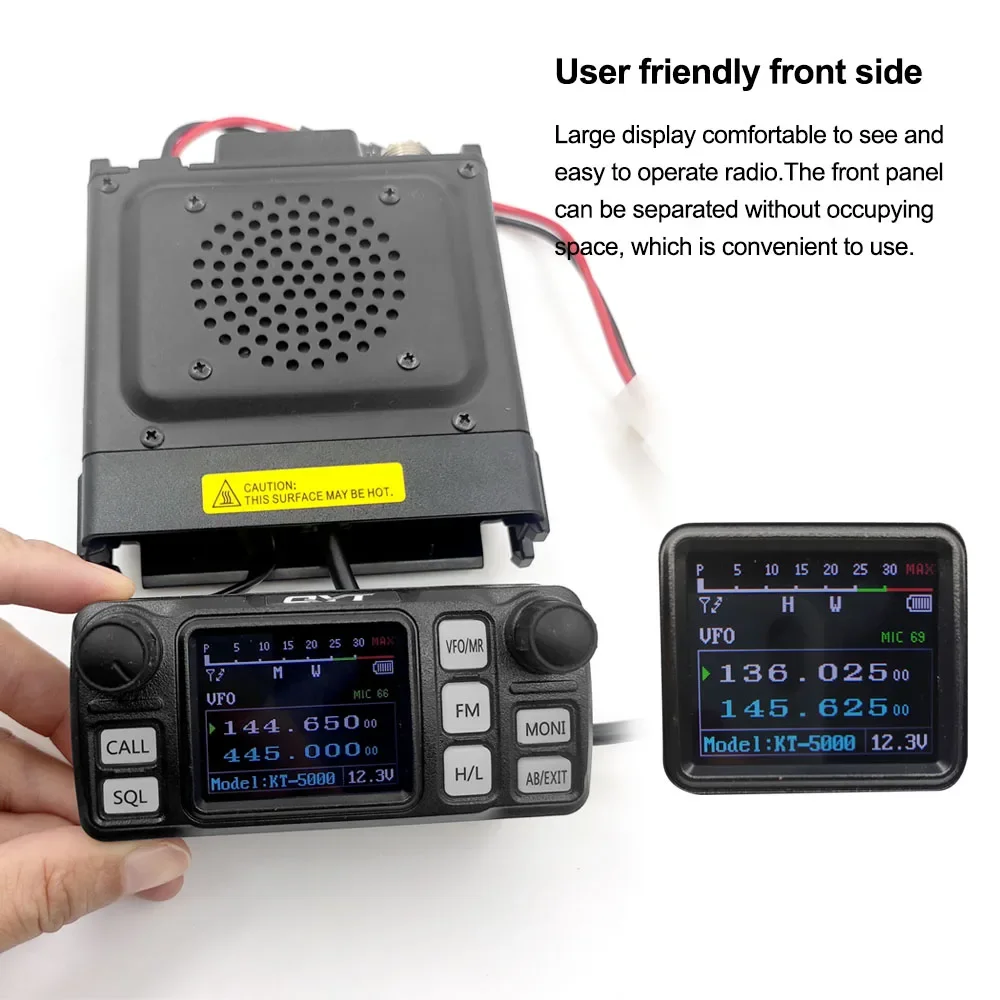 User friendly front side

Large display comfortable to see and easy to operate radio.The front panel can be separated without occupying space, which is convenient to use.

CAUTION:
THIS SURFACE MAY BE HOT.

QYT

P 5 10 15 20 25 30 MAX
M W
VFO MIC 66
144.650 00
445.000 00
Model:KT-5000 12.3V

CALL
SQL
VFO/MR
FM
H/L
MONI
AB/EXIT

P 5 10 15 20 25 30 MAX
H W
VFO MIC 69
136.025 00
145.625 00
Model:KT-5000 12.3V