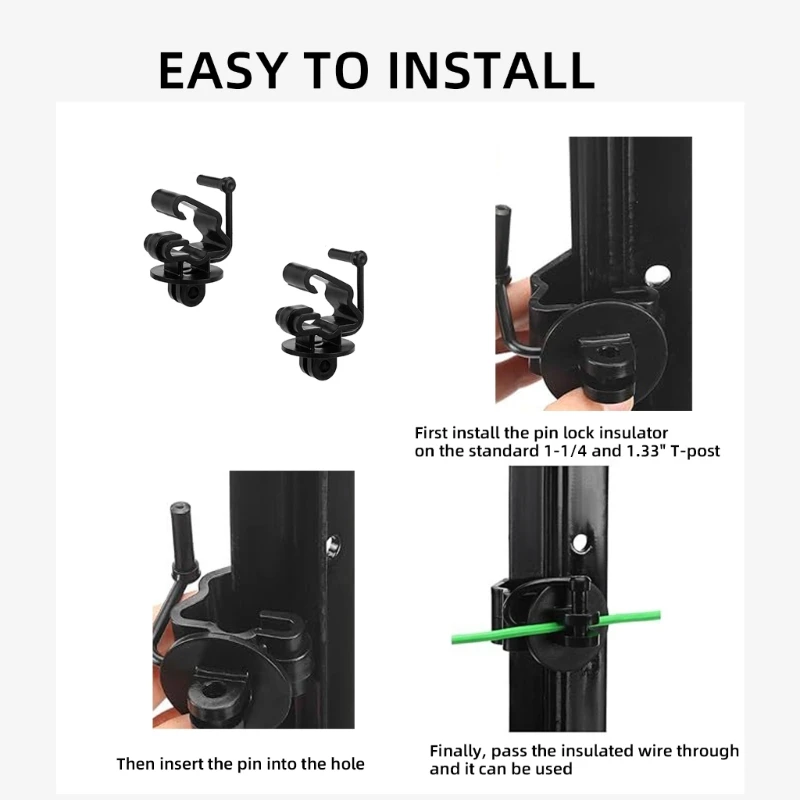 EASY TO INSTALL

First install the pin lock insulator on the standard 1-1/4 and 1.33" T-post

Then insert the pin into the hole

Finally, pass the insulated wire through and it can be used